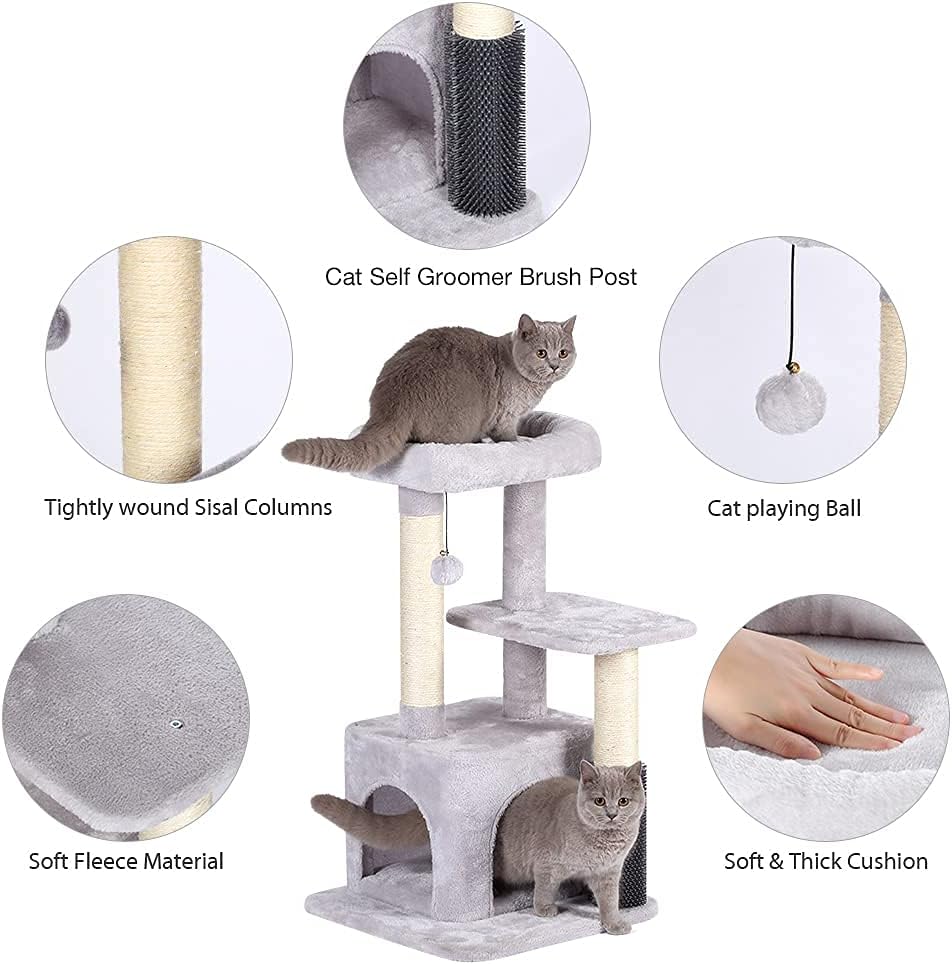 Cat Self Groomer Brush Post

Tightly wound Sisal Columns

Cat playing Ball

Soft Fleece Material

Soft & Thick Cushion