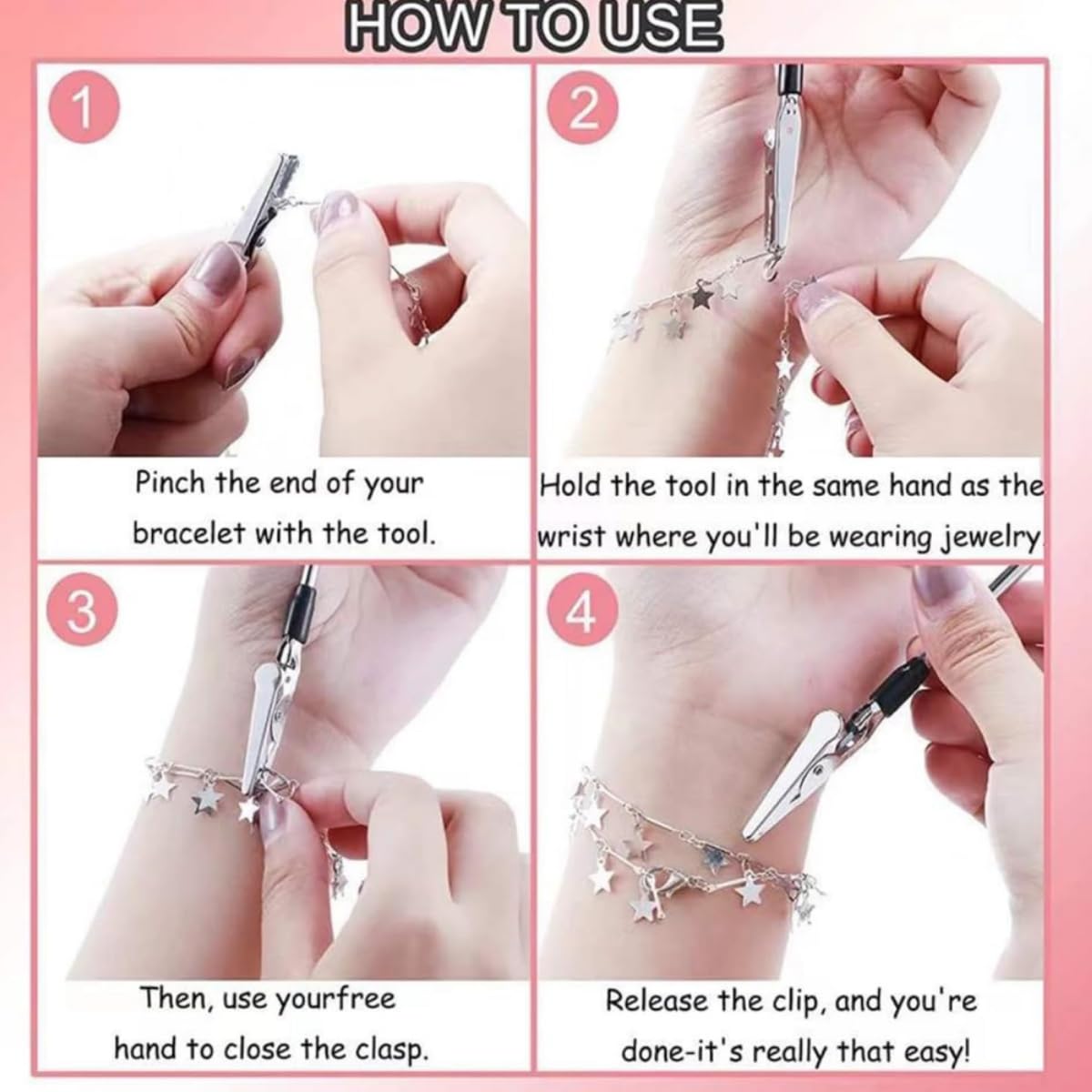 HOW TO USE

1

Pinch the end of your bracelet with the tool.

2

Hold the tool in the same hand as the wrist where you'll be wearing jewelry

3

Then, use yourfree hand to close the clasp.

4

Release the clip, and you're done-it's really that easy!