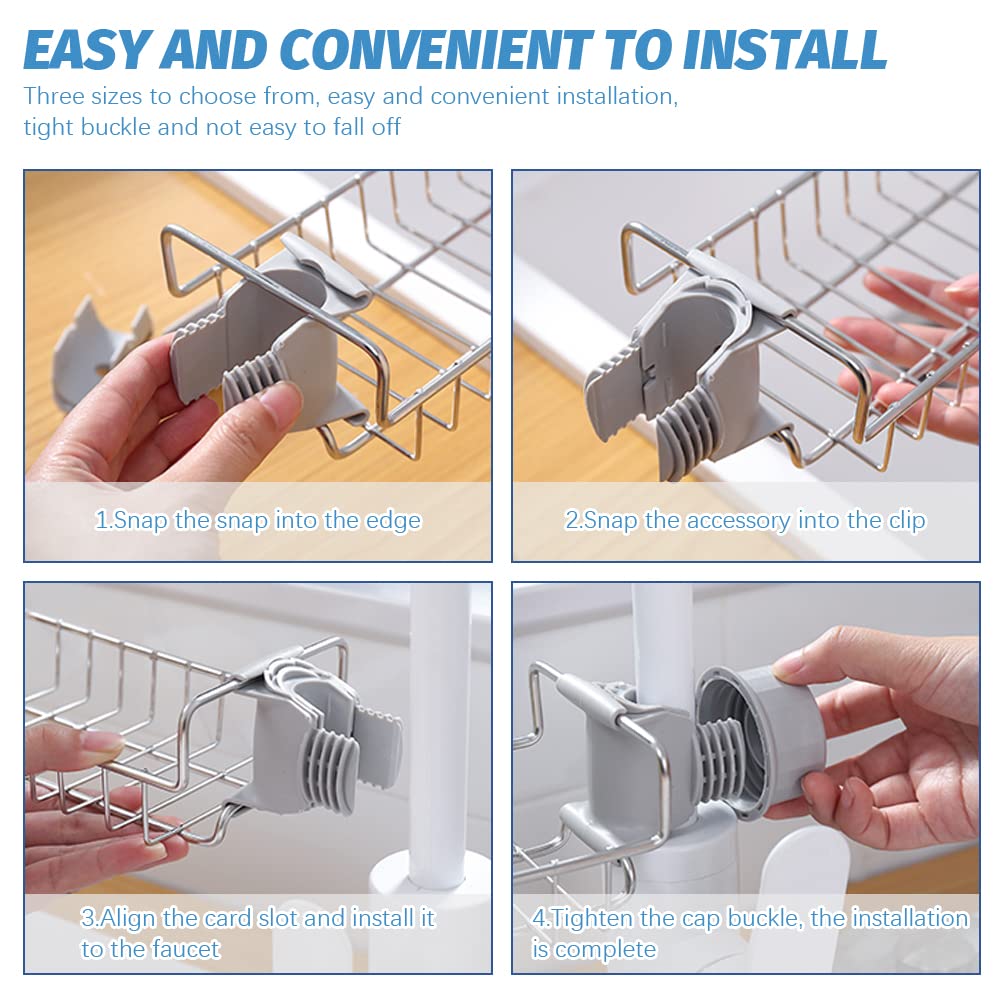 EASY AND CONVENIENT TO INSTALL

Three sizes to choose from, easy and convenient installation, tight buckle and not easy to fall off

1.Snap the snap into the edge

2.Snap the accessory into the clip

3.Align the card slot and install it to the faucet

4.Tighten the cap buckle, the installation is complete