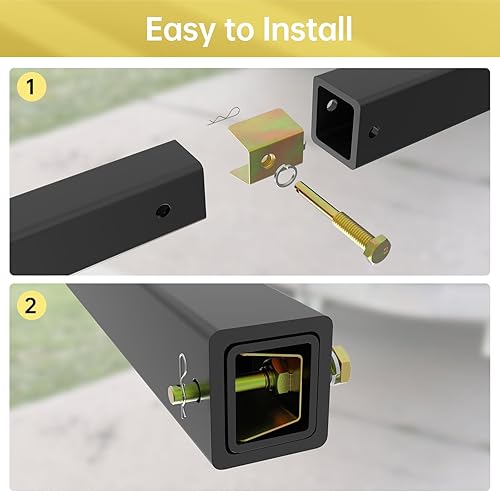 Easy to Install

1

2