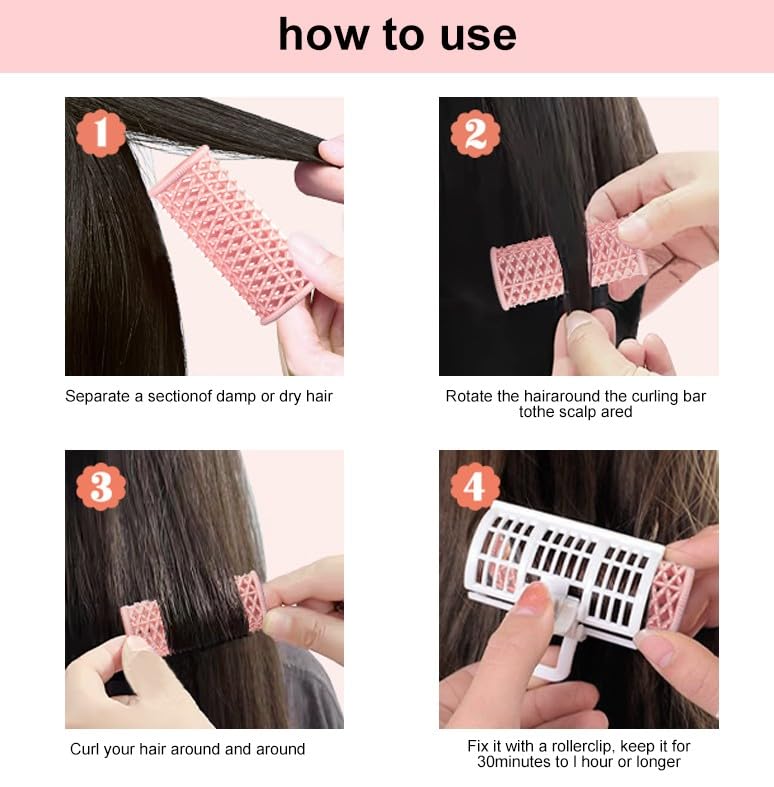 how to use

1

Separate a sectionof damp or dry hair

2

Rotate the hairaround the curling bar tothe scalp ared

3

Curl your hair around and around

4

Fix it with a rollerclip, keep it for 30minutes to l hour or longer