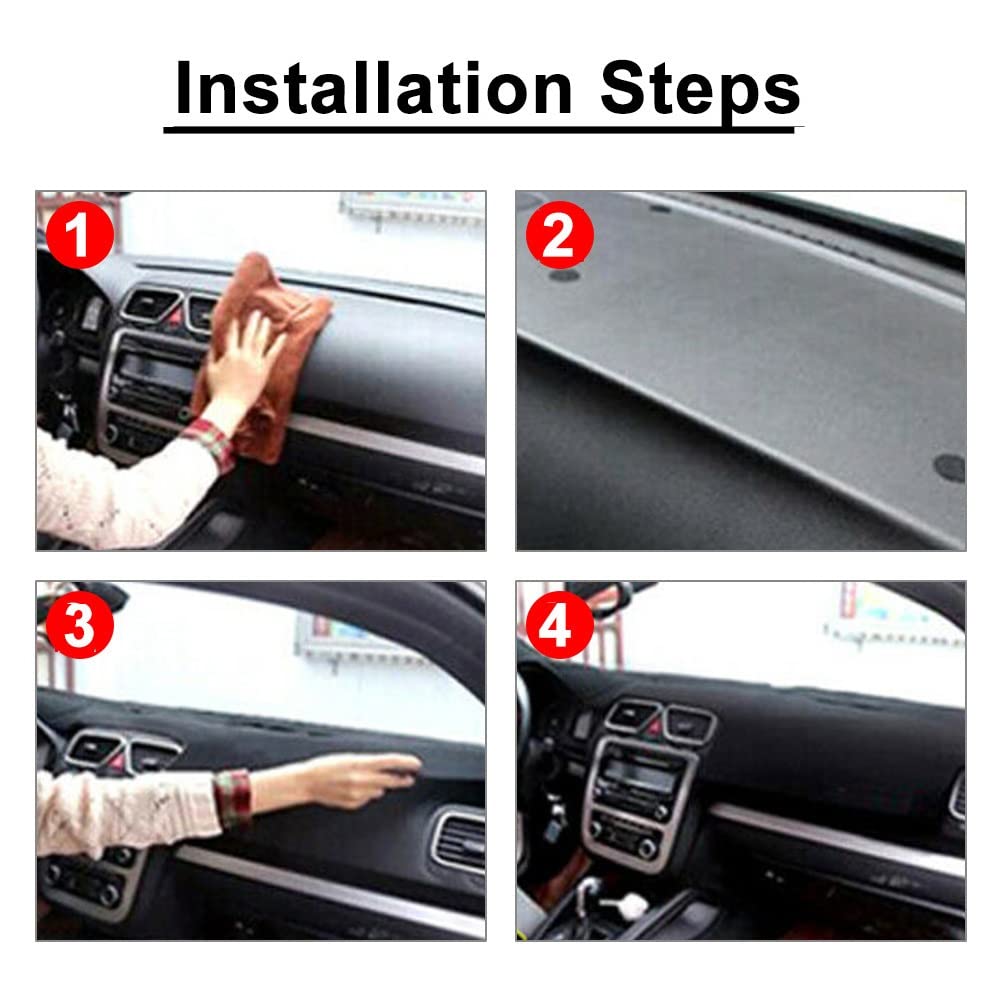 Installation Steps

1

2

3

4