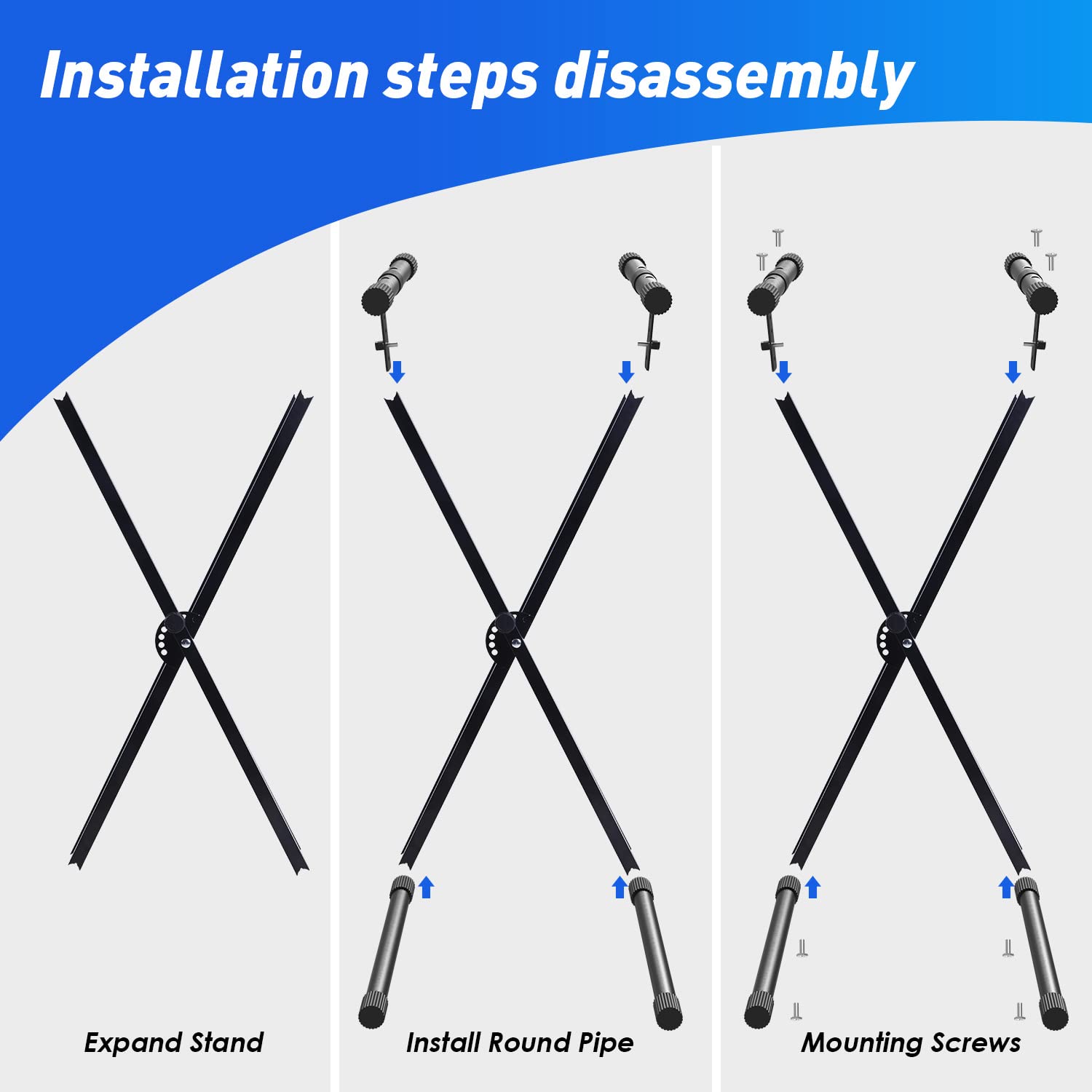 Installation steps disassembly

Expand Stand

Install Round Pipe

Mounting Screws