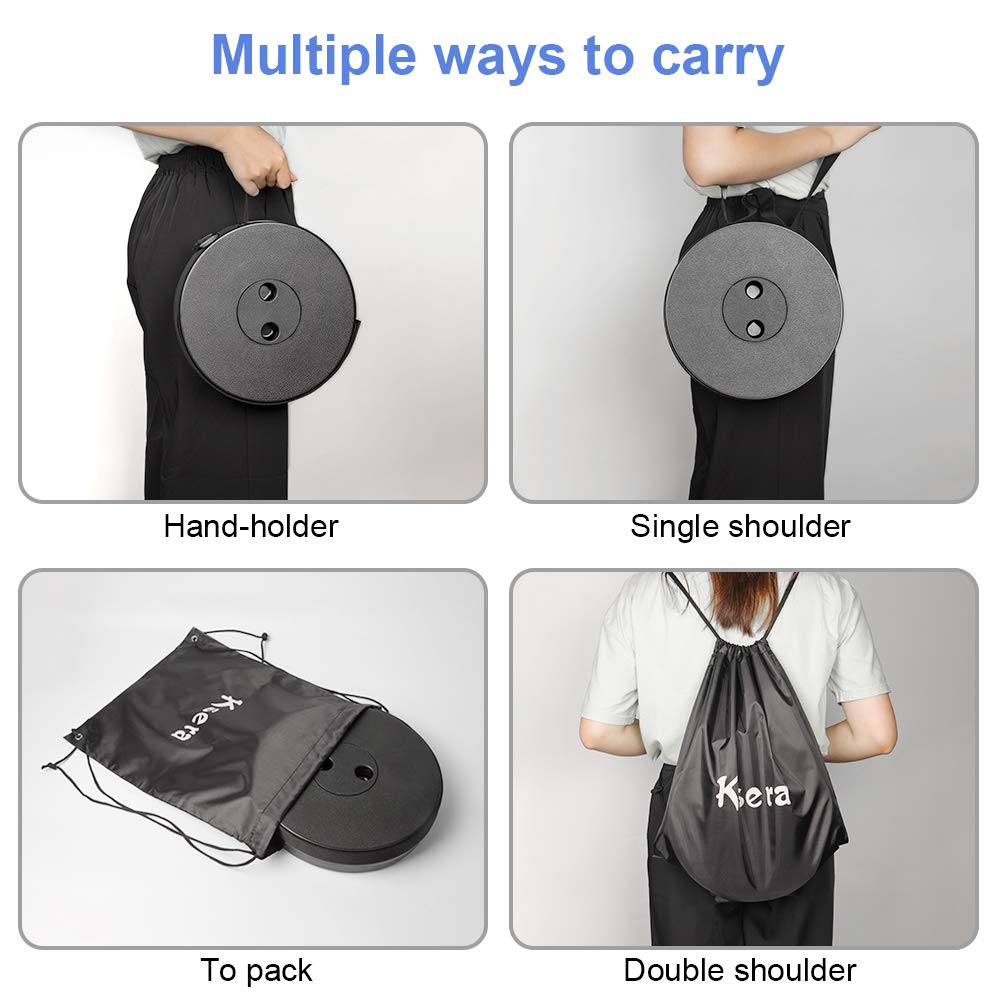 Multiple ways to carry

Hand-holder

Single shoulder

Kiera

To pack

Kiera

Double shoulder