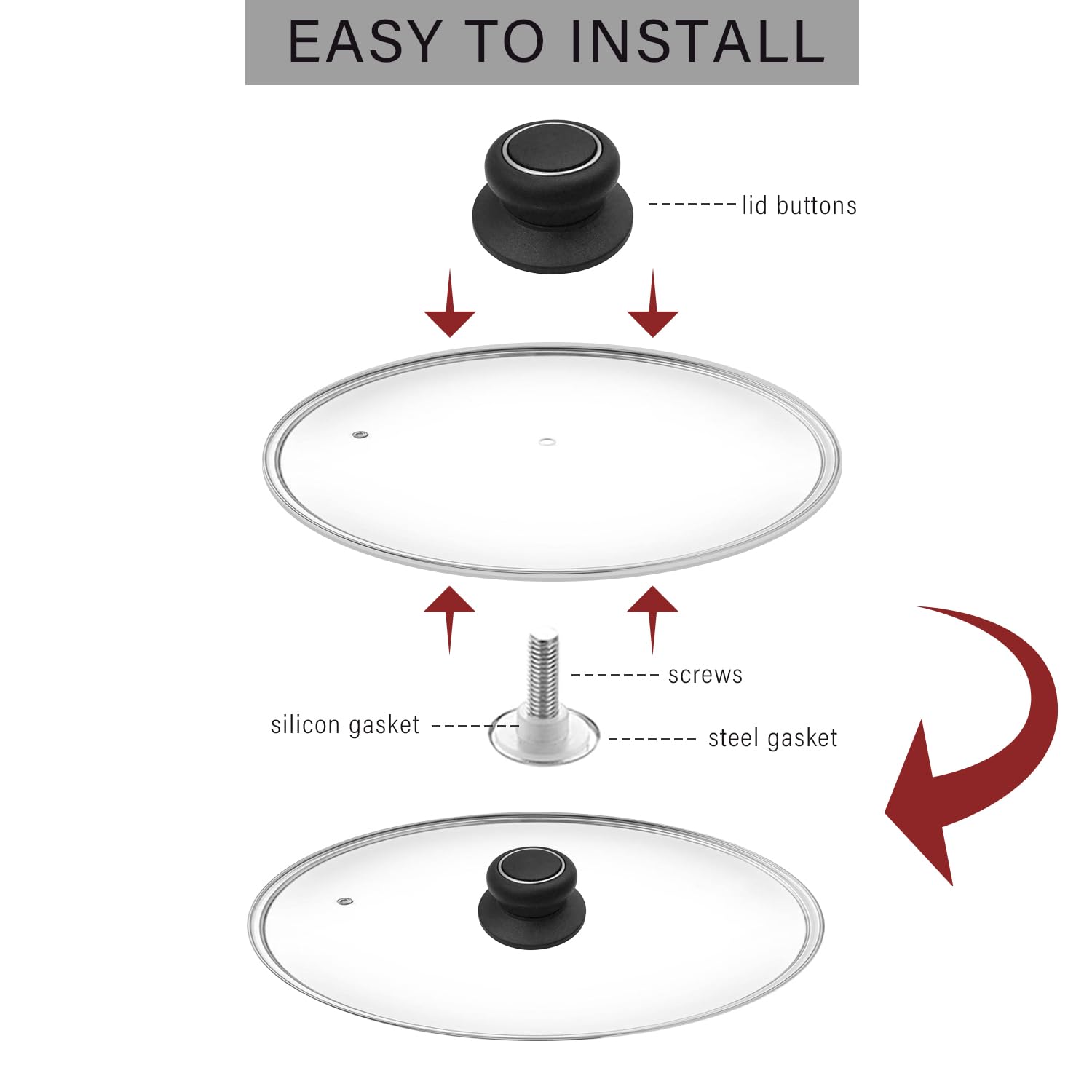 EASY TO INSTALL

lid buttons

screws

silicon gasket

steel gasket