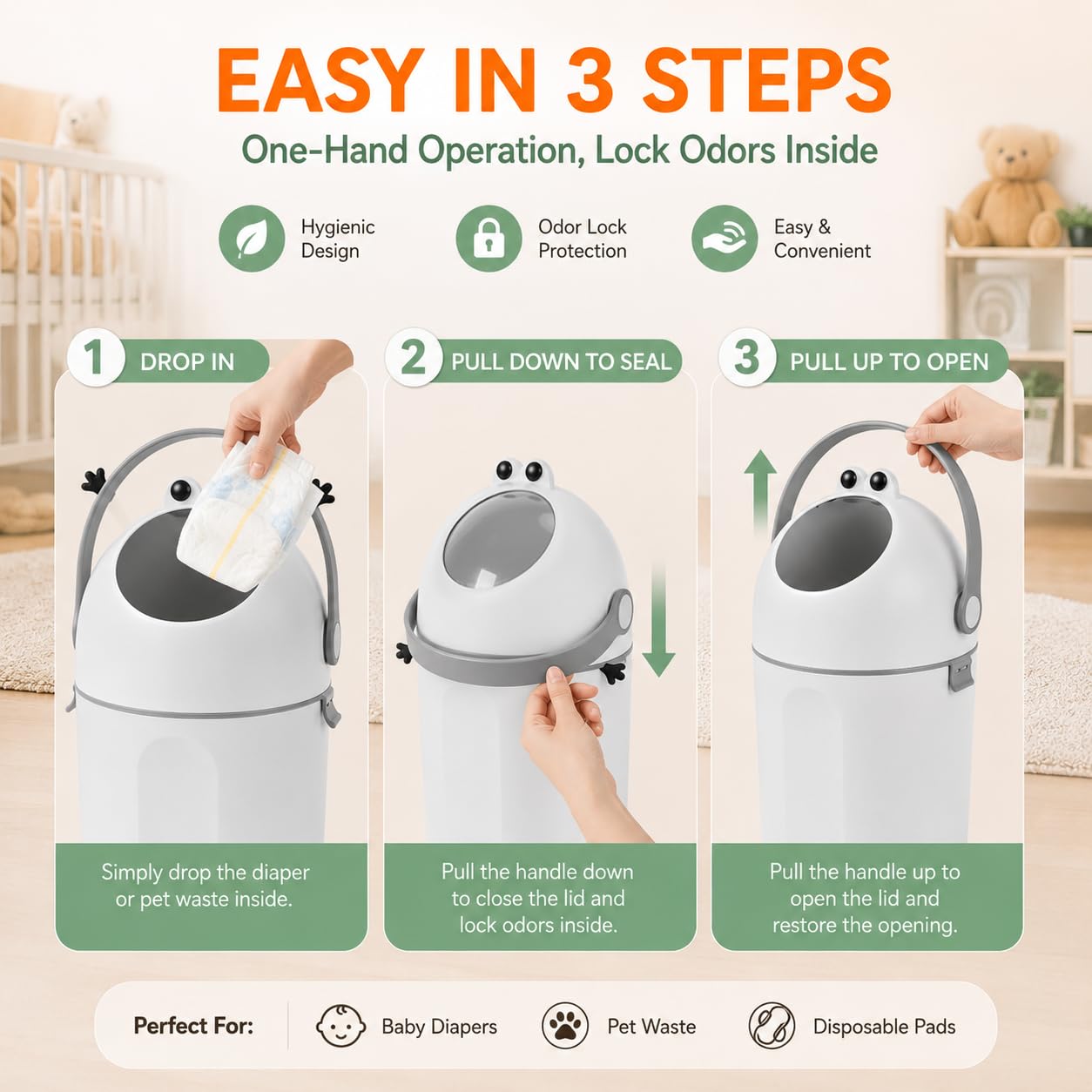 EASY IN 3 STEPS

One-Hand Operation, Lock Odors Inside

Hygienic Design

Odor Lock Protection

Easy & Convenient

1 DROP IN

Simply drop the diaper or pet waste inside.

2 PULL DOWN TO SEAL

Pull the handle down to close the lid and lock odors inside.

3 PULL UP TO OPEN

Pull the handle up to open the lid and restore the opening.

Perfect For:

Baby Diapers

Pet Waste

Disposable Pads