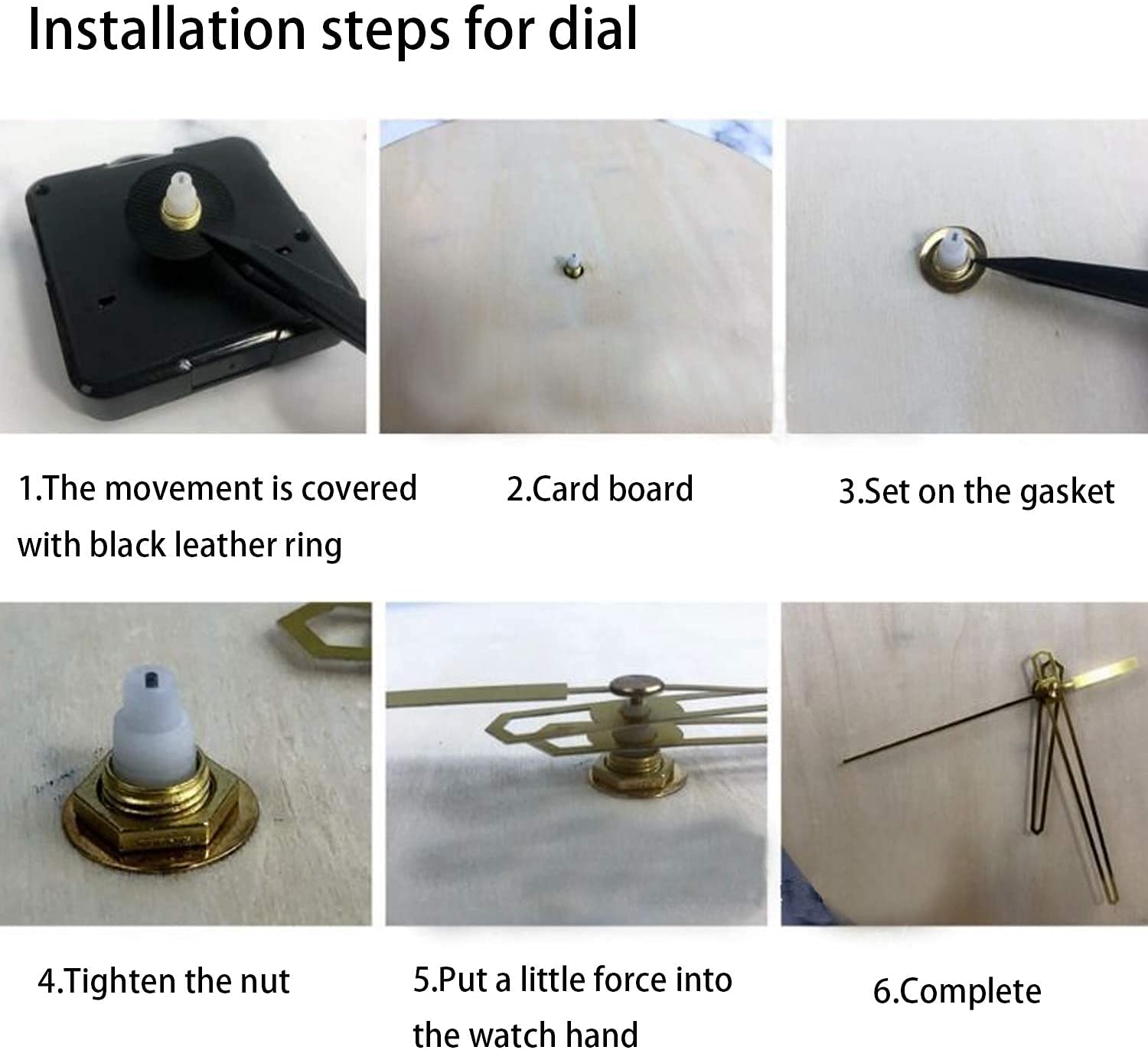 Installation steps for dial

1.The movement is covered with black leather ring

2.Card board

3.Set on the gasket

4.Tighten the nut

5.Put a little force into the watch hand

6.Complete