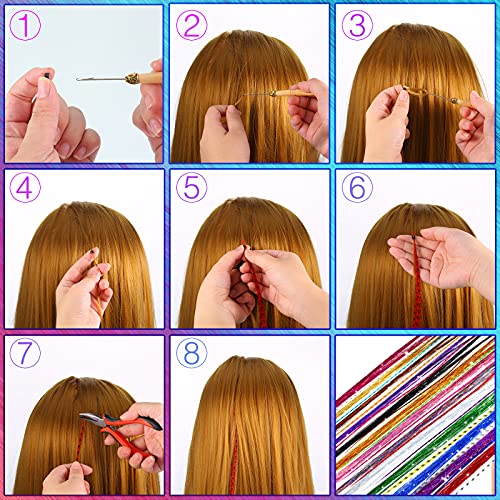 ①
②
③
④
⑤
⑥
⑦
⑧