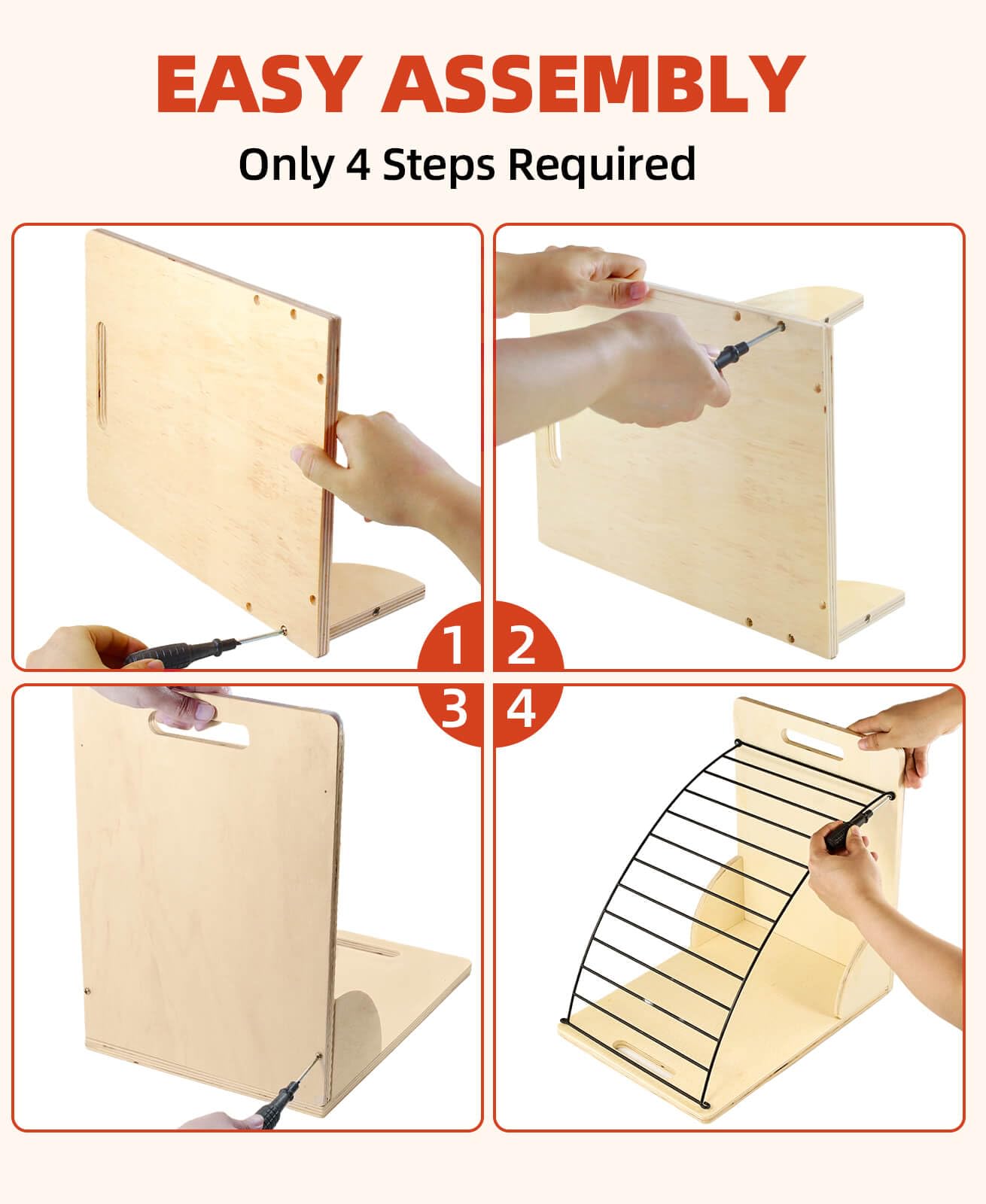 EASY ASSEMBLY

Only 4 Steps Required

1

2

3

4