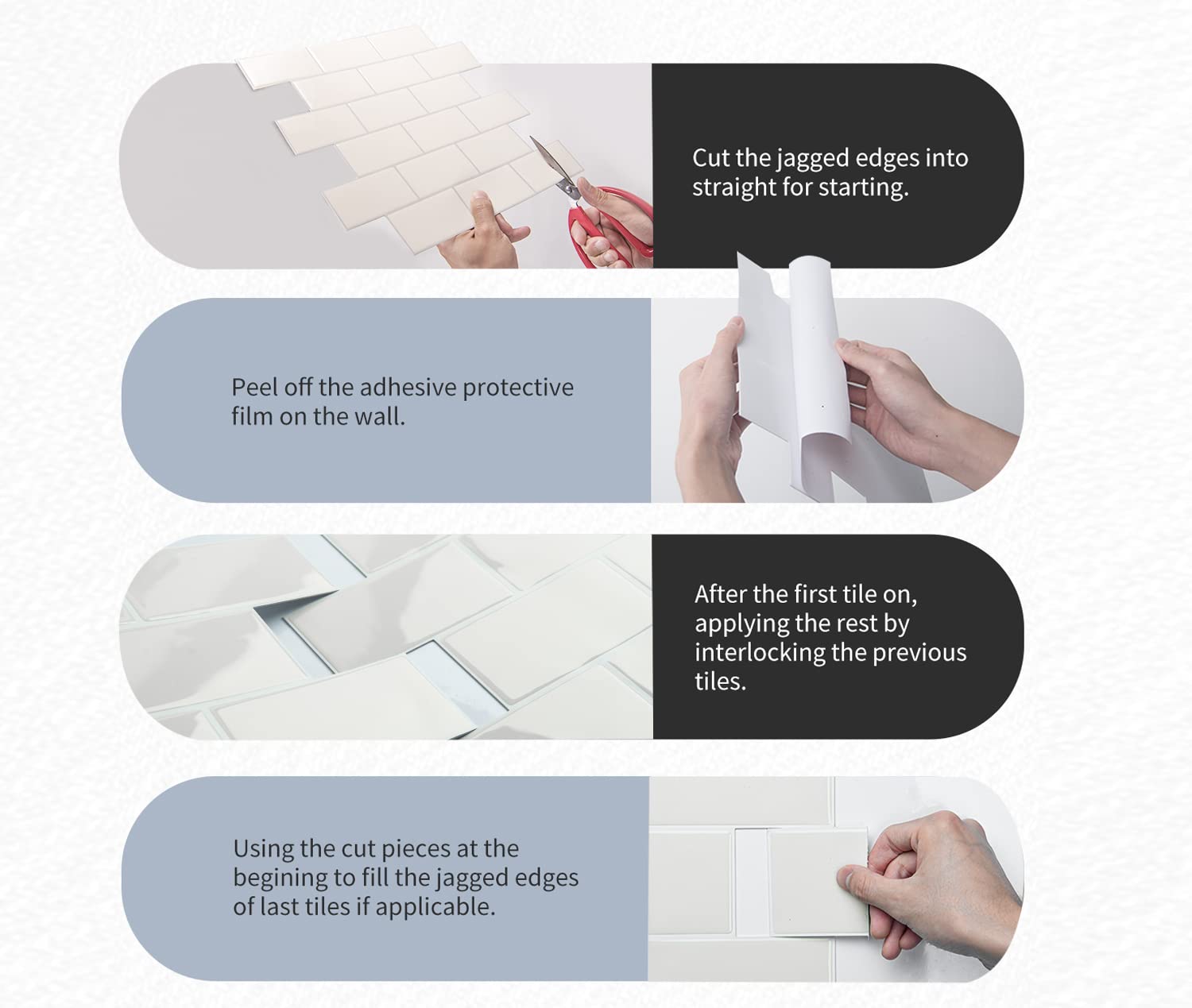 Cut the jagged edges into straight for starting.

Peel off the adhesive protective film on the wall.

After the first tile on, applying the rest by interlocking the previous tiles.

Using the cut pieces at the begining to fill the jagged edges of last tiles if applicable.