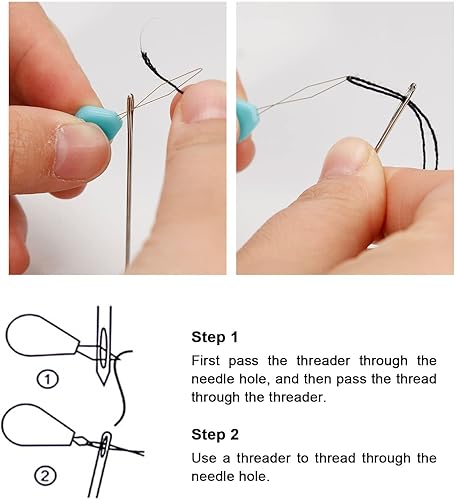 ①

②

**Step 1**

First pass the threader through the needle hole, and then pass the thread through the threader.

**Step 2**

Use a threader to thread through the needle hole.