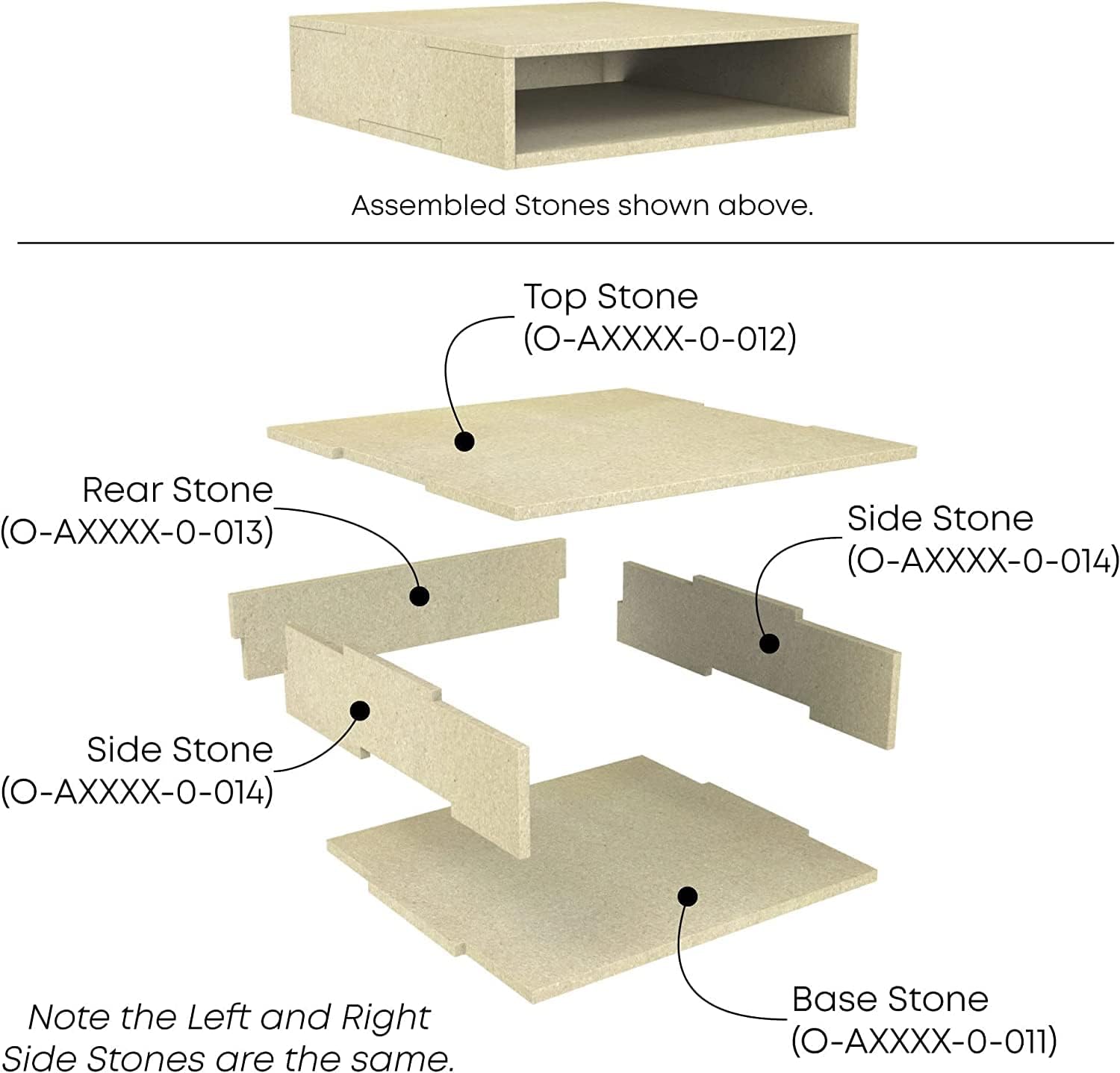 Assembled Stones shown above.

Top Stone
(O-AXXXX-0-012)

Rear Stone
(O-AXXXX-0-013)

Side Stone
(O-AXXXX-0-014)

Side Stone
(O-AXXXX-0-014)

Base Stone
(O-AXXXX-0-011)

Note the Left and Right Side Stones are the same.