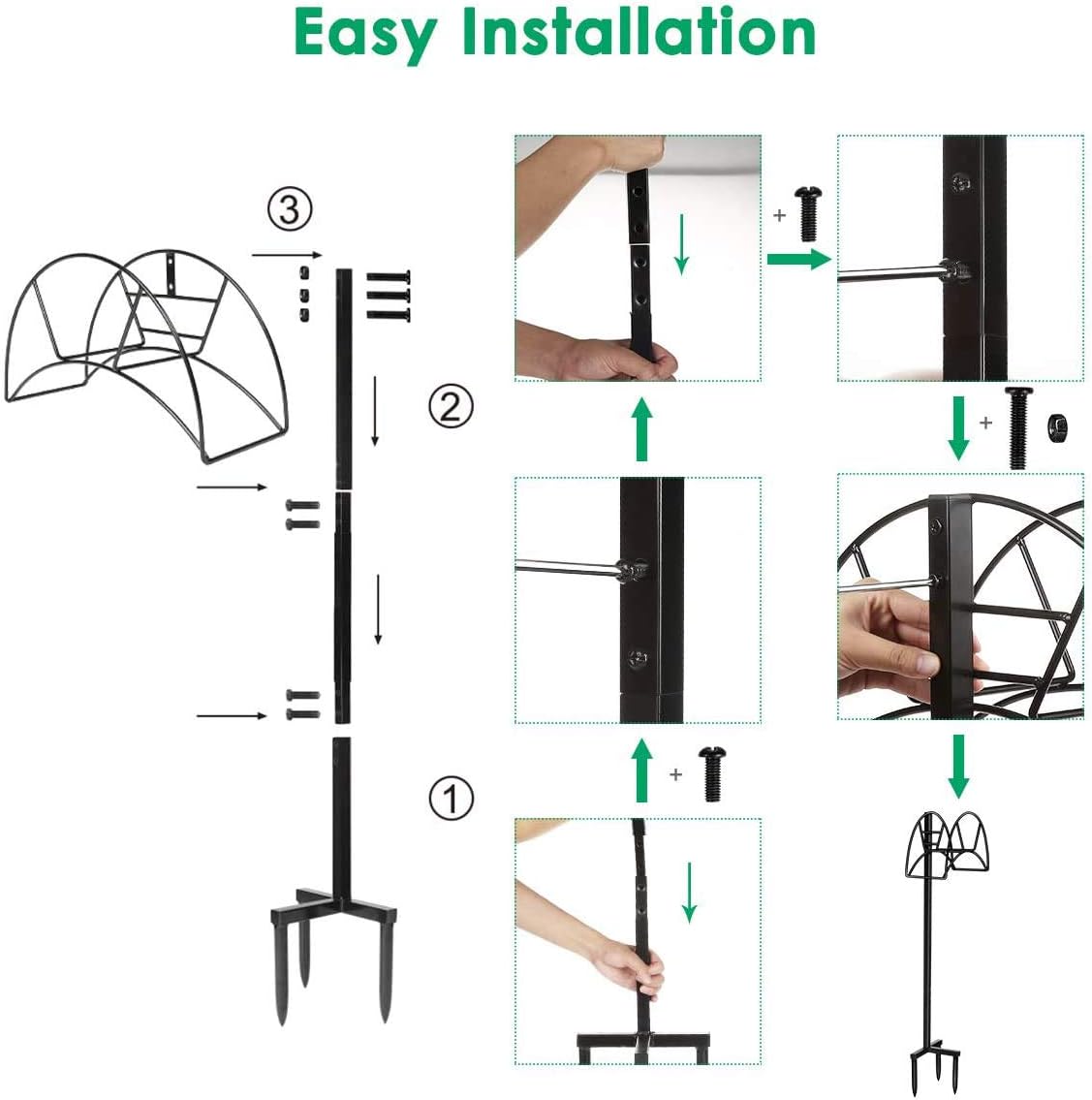 Easy Installation

③

②

①

+

+

+