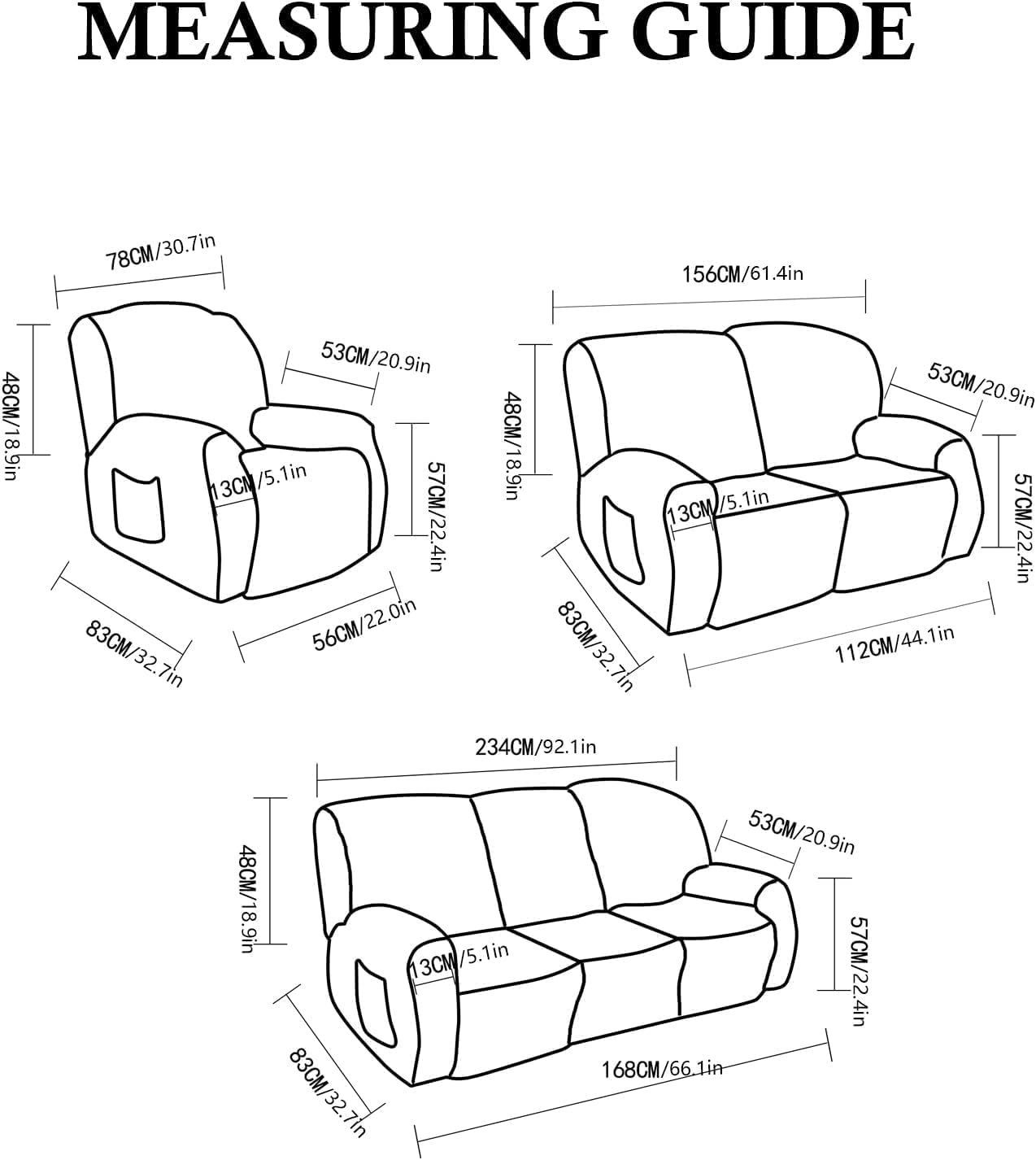 MEASURING GUIDE

78CM/30.7in
48CM/18.9in
53CM/20.9in
13CM/5.1in
57CM/22.4in
83CM/32.7in
56CM/22.0in

156CM/61.4in
48CM/18.9in
53CM/20.9in
13CM/5.1in
57CM/22.4in
83CM/32.7in
112CM/44.1in

234CM/92.1in
48CM/18.9in
53CM/20.9in
13CM/5.1in
57CM/22.4in
83CM/32.7in
168CM/66.1in