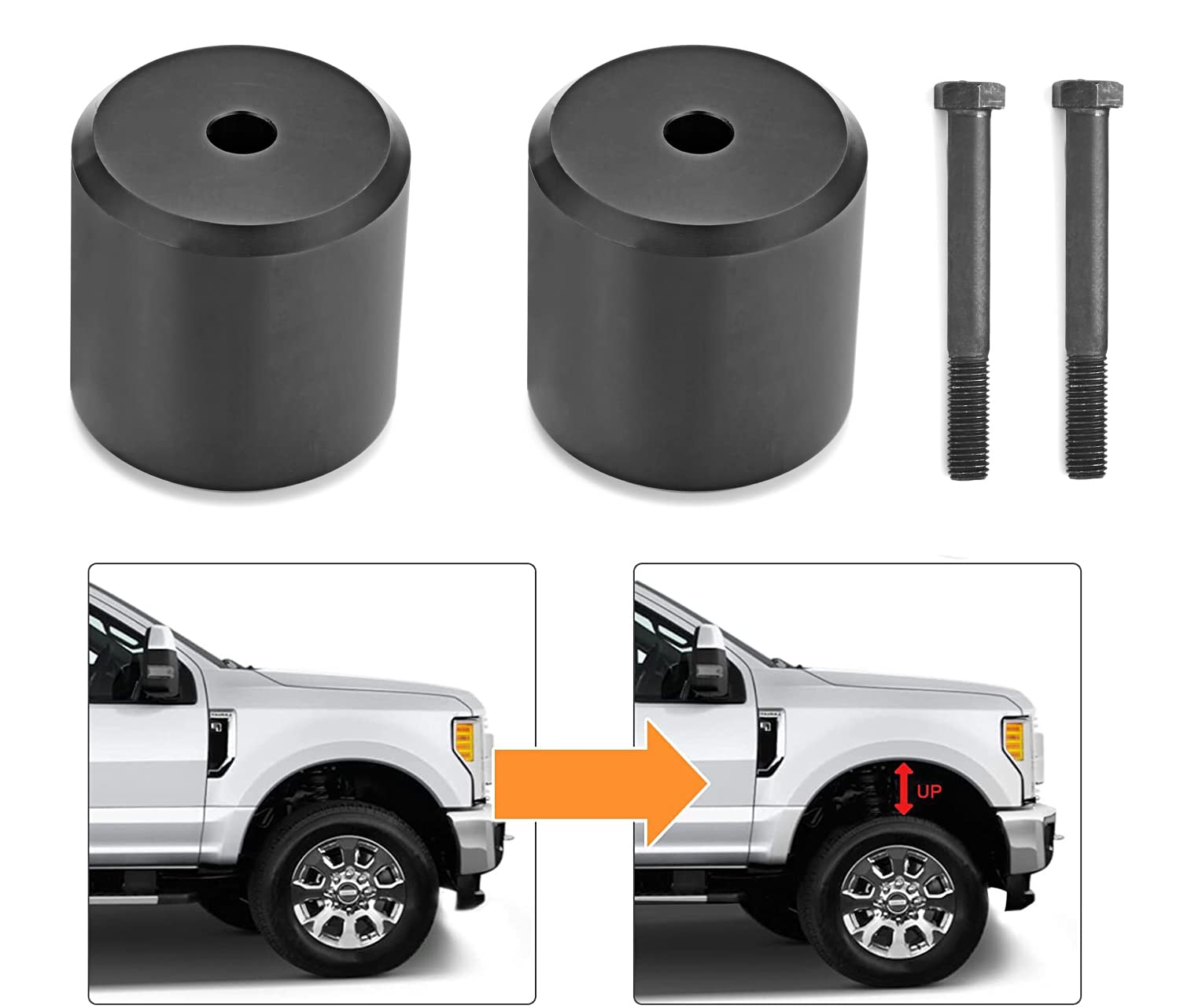 UP