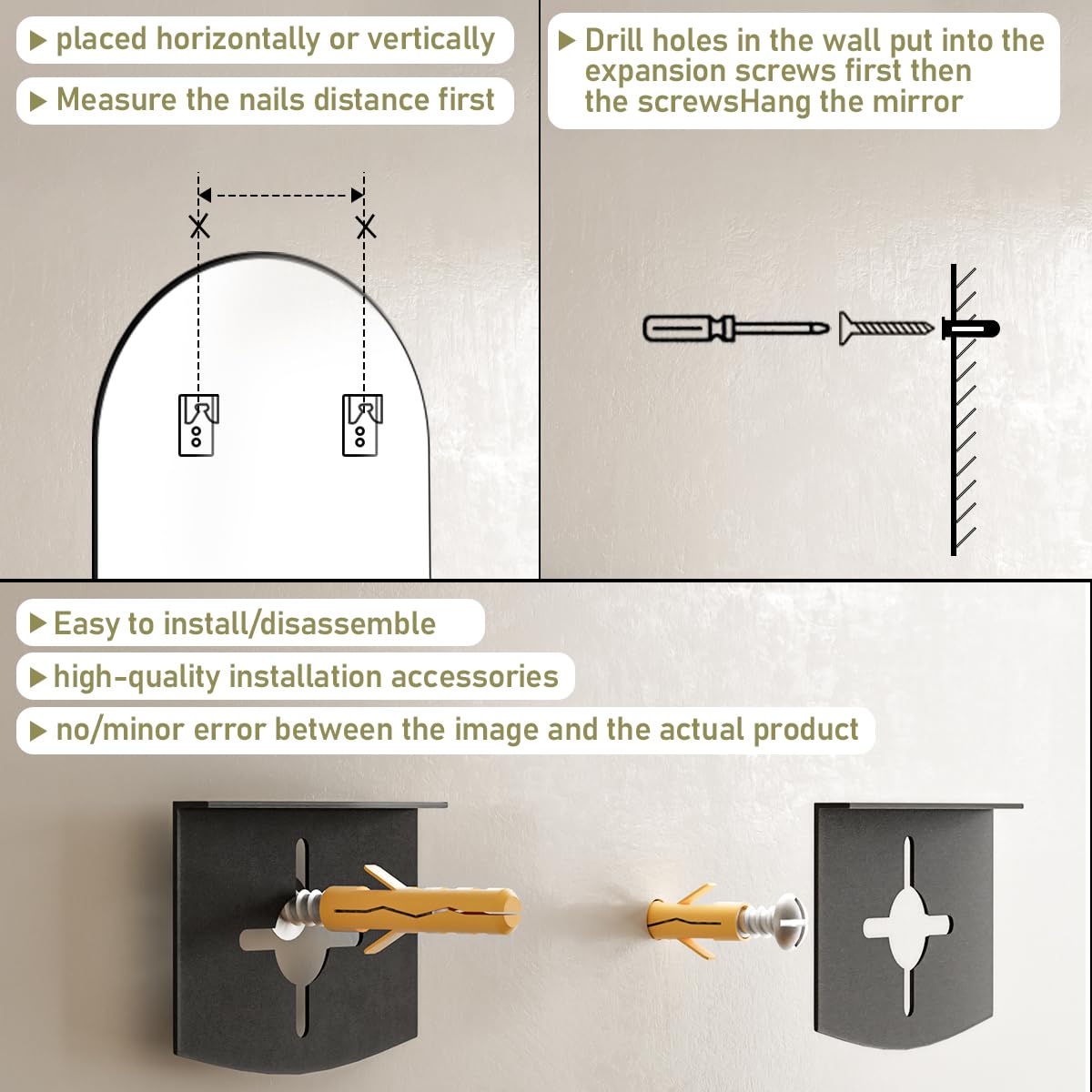 ▶ placed horizontally or vertically

▶ Measure the nails distance first

▶ Drill holes in the wall put into the expansion screws first then the screwsHang the mirror

▶ Easy to install/disassemble

▶ high-quality installation accessories

▶ no/minor error between the image and the actual product