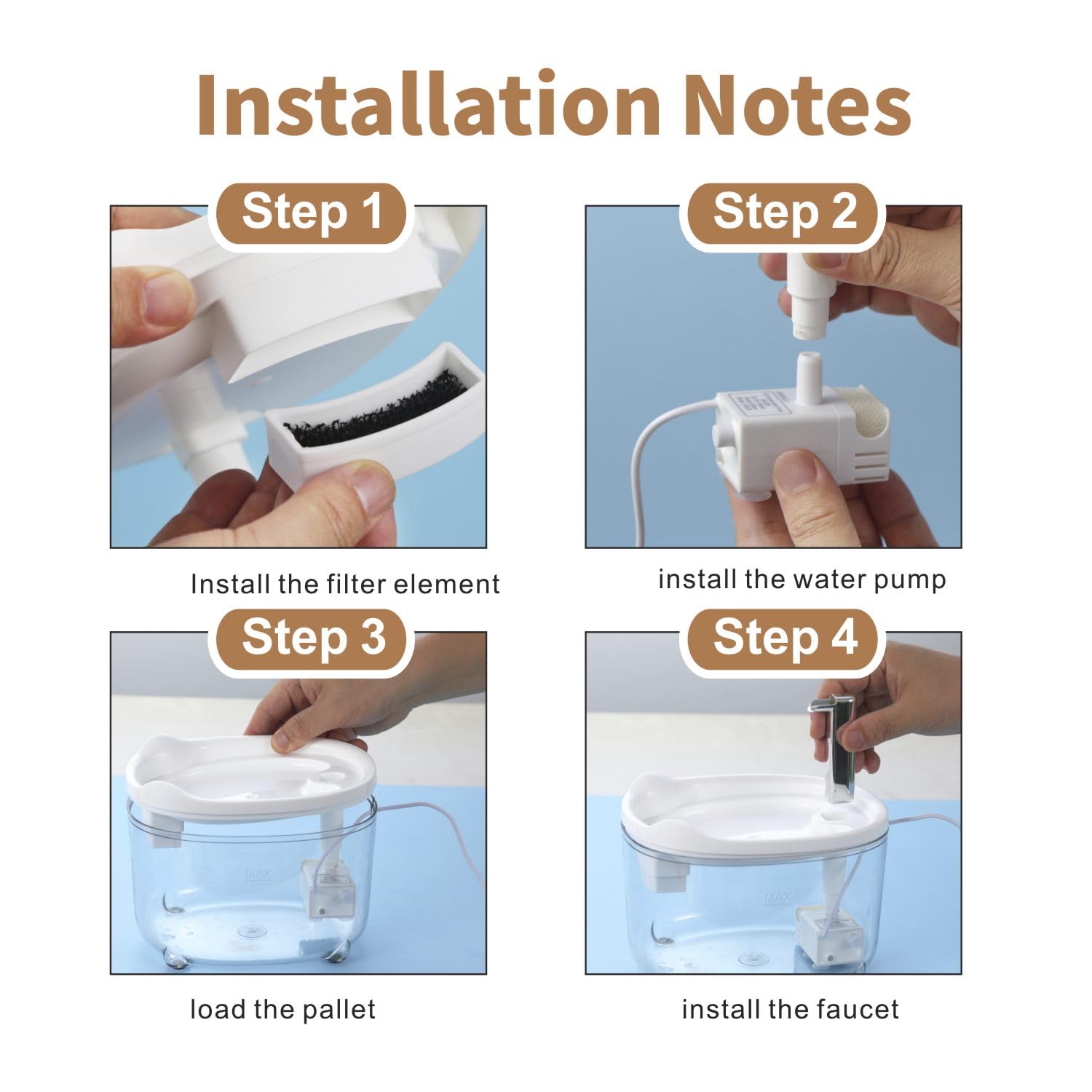 Installation Notes

Step 1

Install the filter element

Step 2

install the water pump

Step 3

MAX

load the pallet

Step 4

MAX

install the faucet