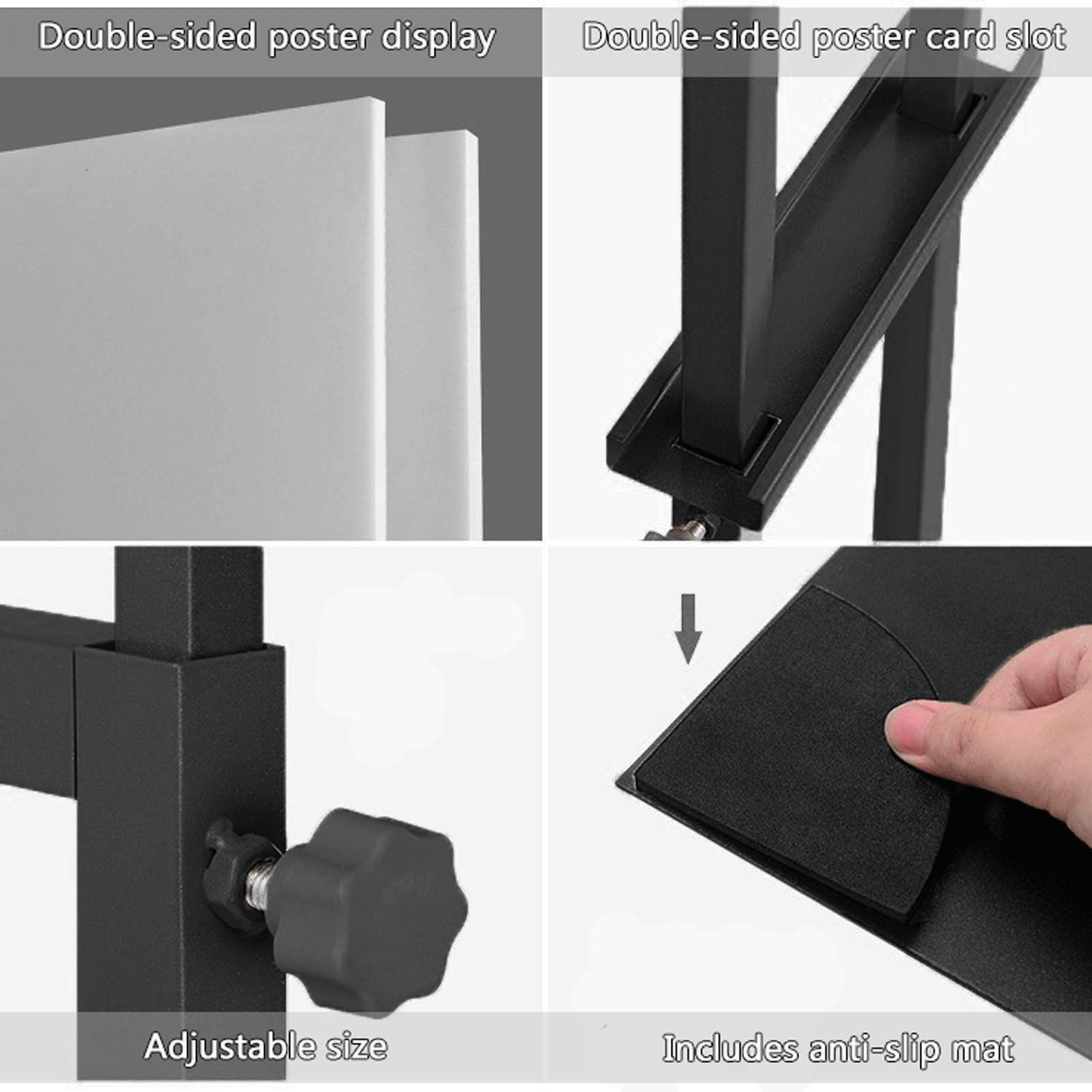 Double-sided poster display

Double-sided poster card slot

Adjustable size

Includes anti-slip mat