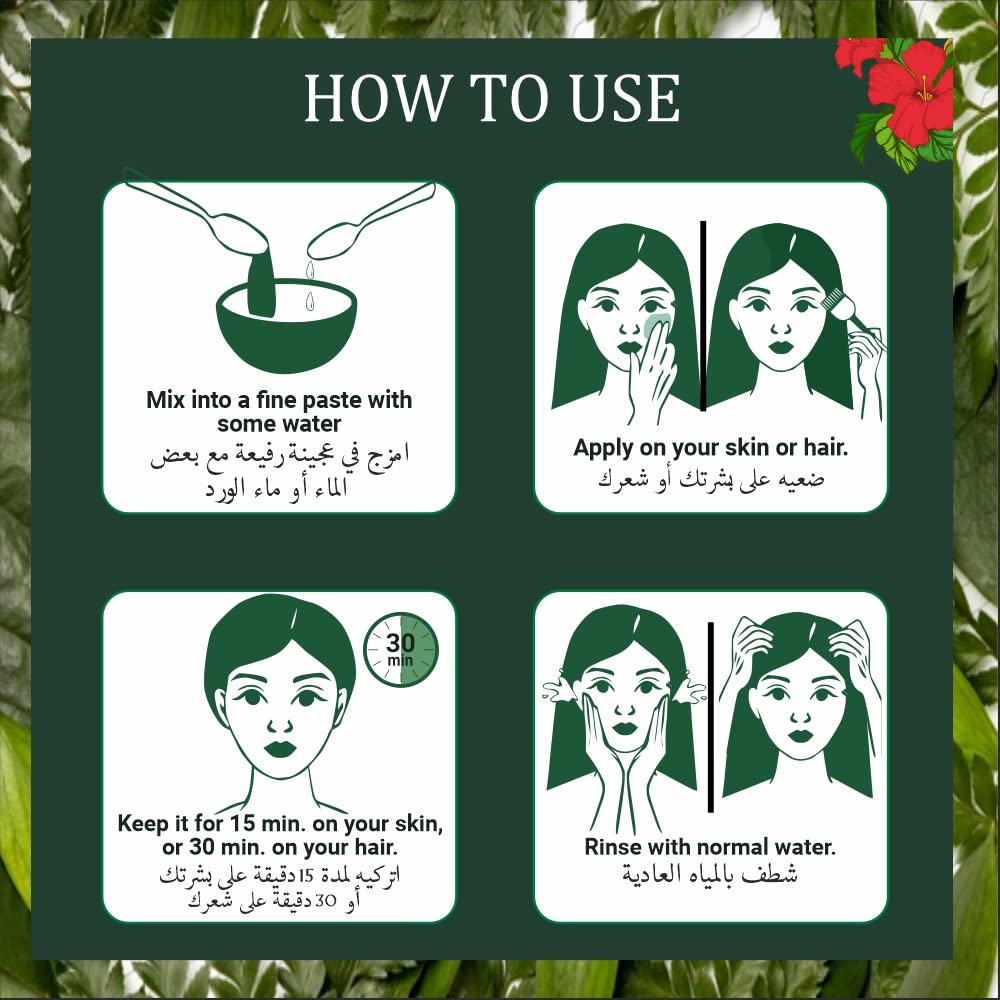 HOW TO USE

Mix into a fine paste with some water
امزج في عجينة رفيعة مع بعض الماء أو ماء الورد

Apply on your skin or hair.
ضعيه على بشرتك أو شعرك

30 min

Keep it for 15 min. on your skin, or 30 min. on your hair.
اتركيه لمدة 15 دقيقة على بشرتك أو 30 دقيقة على شعرك

Rinse with normal water.
شطف بالمياه العادية