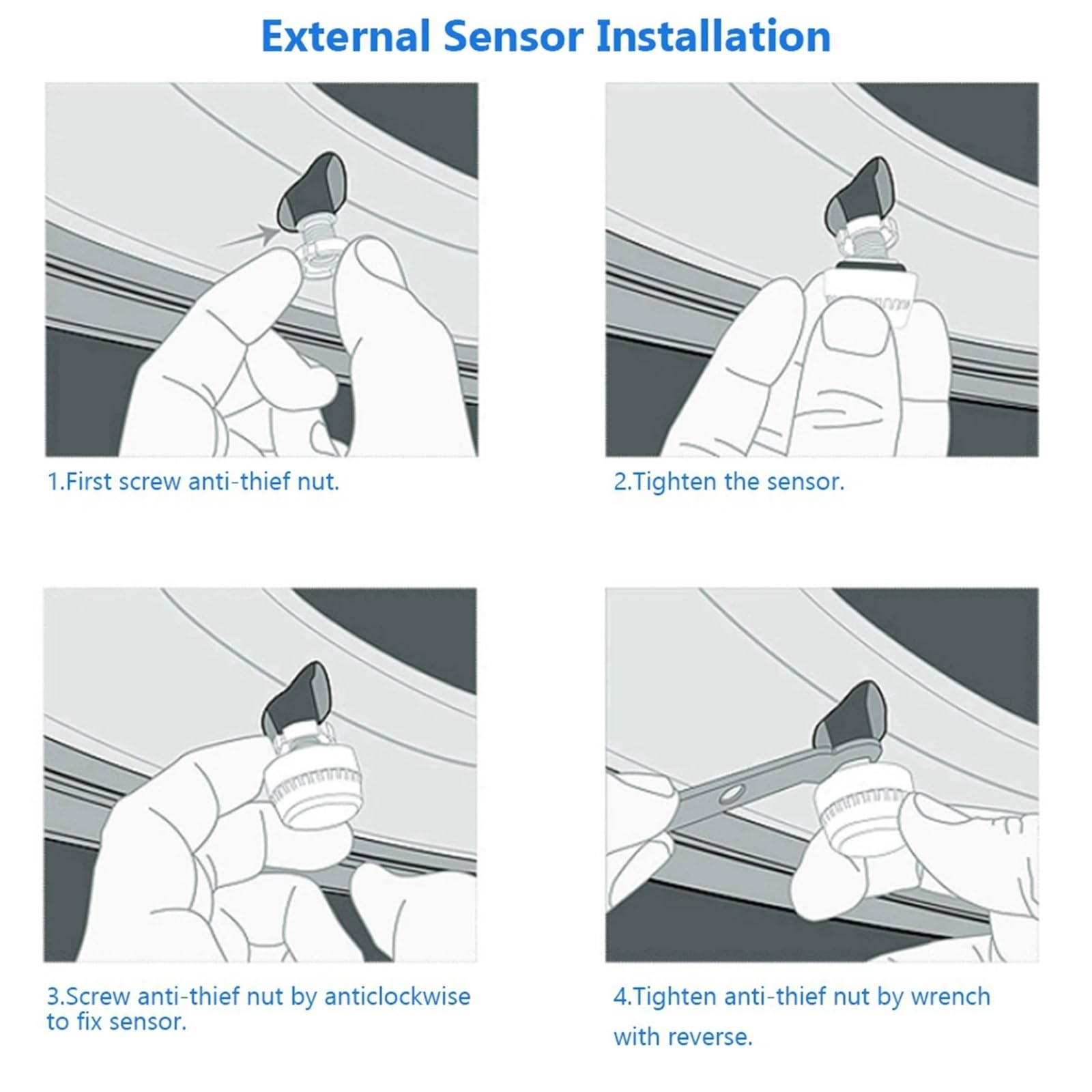 External Sensor Installation

1.First screw anti-thief nut.

2.Tighten the sensor.

3.Screw anti-thief nut by anticlockwise to fix sensor.

4.Tighten anti-thief nut by wrench with reverse.