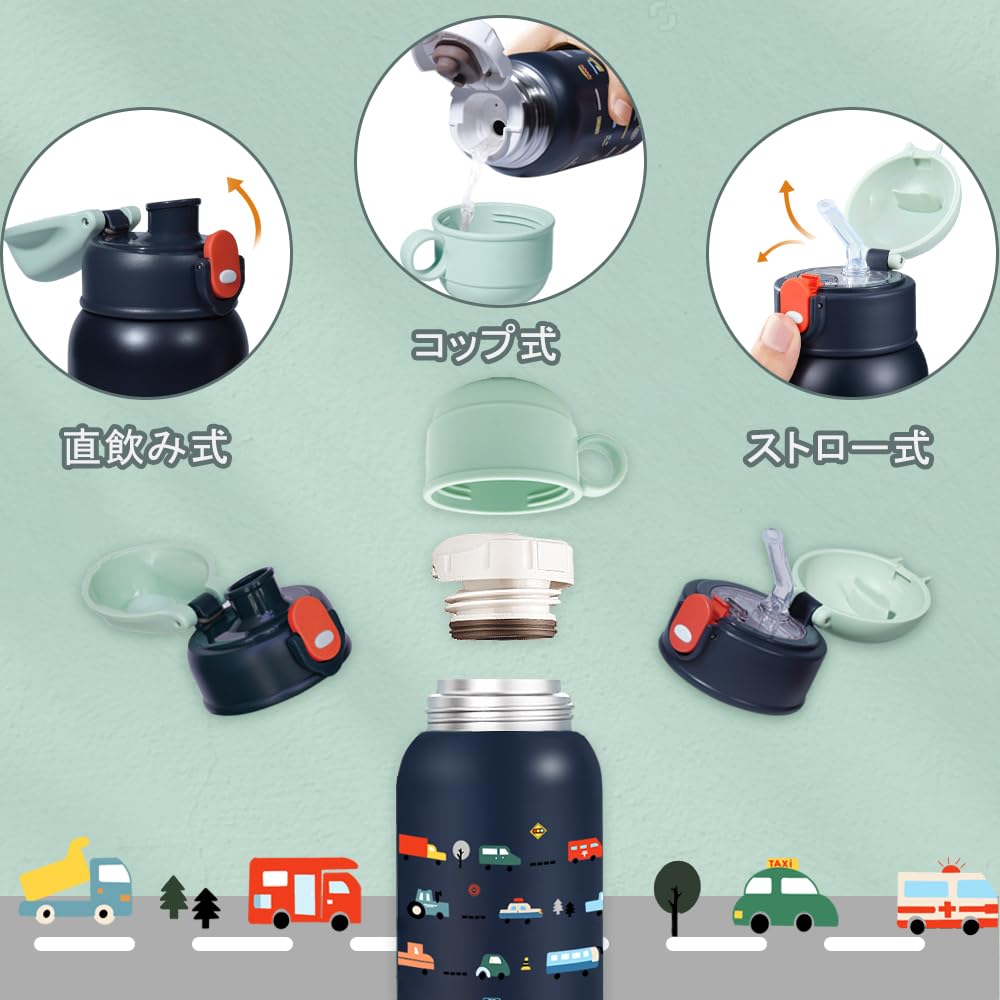 コップ式

直飲み式

ストロー式

TAXI