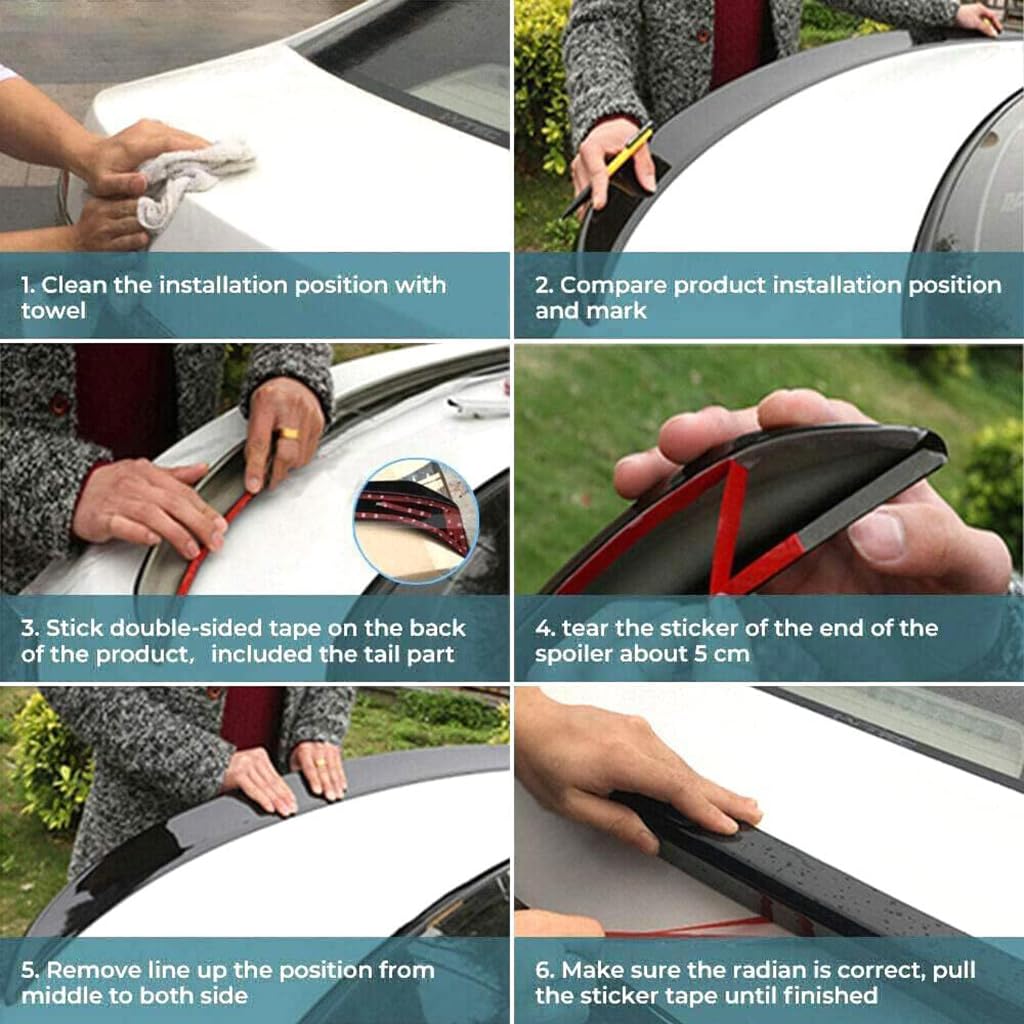 1. Clean the installation position with towel

2. Compare product installation position and mark

3. Stick double-sided tape on the back of the product, included the tail part

4. tear the sticker of the end of the spoiler about 5 cm

5. Remove line up the position from middle to both side

6. Make sure the radian is correct, pull the sticker tape until finished