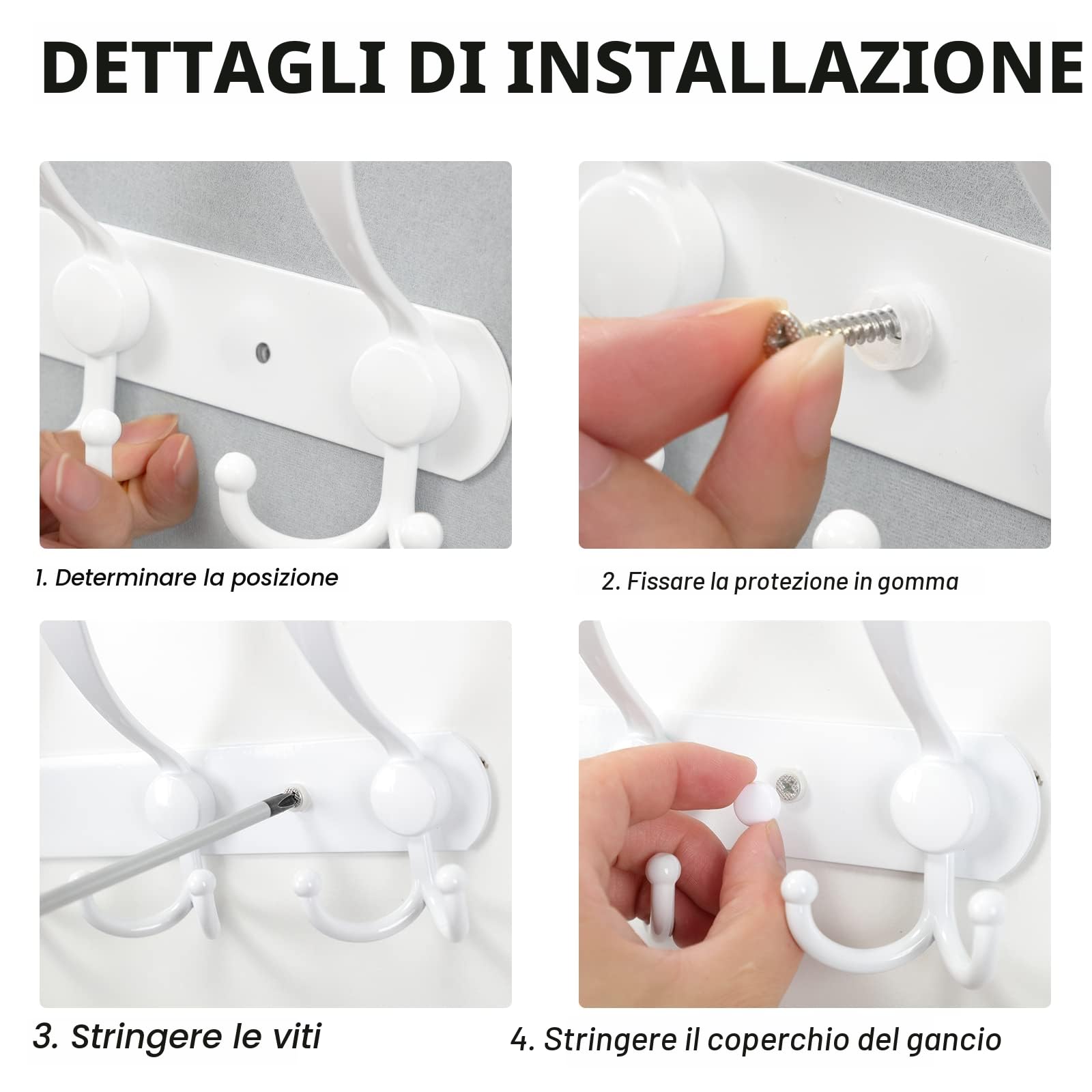 DETTAGLI DI INSTALLAZIONE

1. Determinare la posizione

2. Fissare la protezione in gomma

3. Stringere le viti

4. Stringere il coperchio del gancio