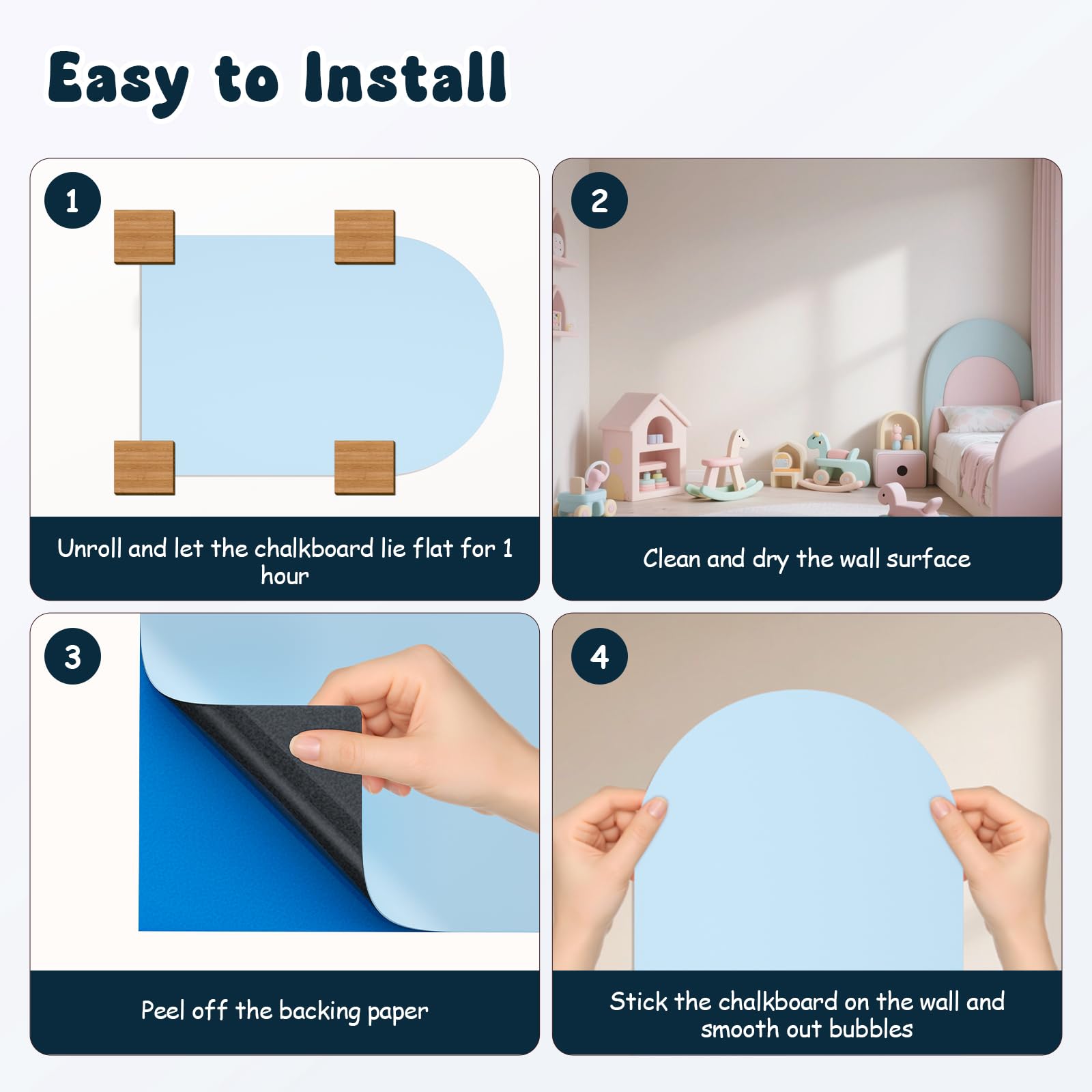 Easy to Install

1

Unroll and let the chalkboard lie flat for 1 hour

2

Clean and dry the wall surface

3

Peel off the backing paper

4

Stick the chalkboard on the wall and smooth out bubbles