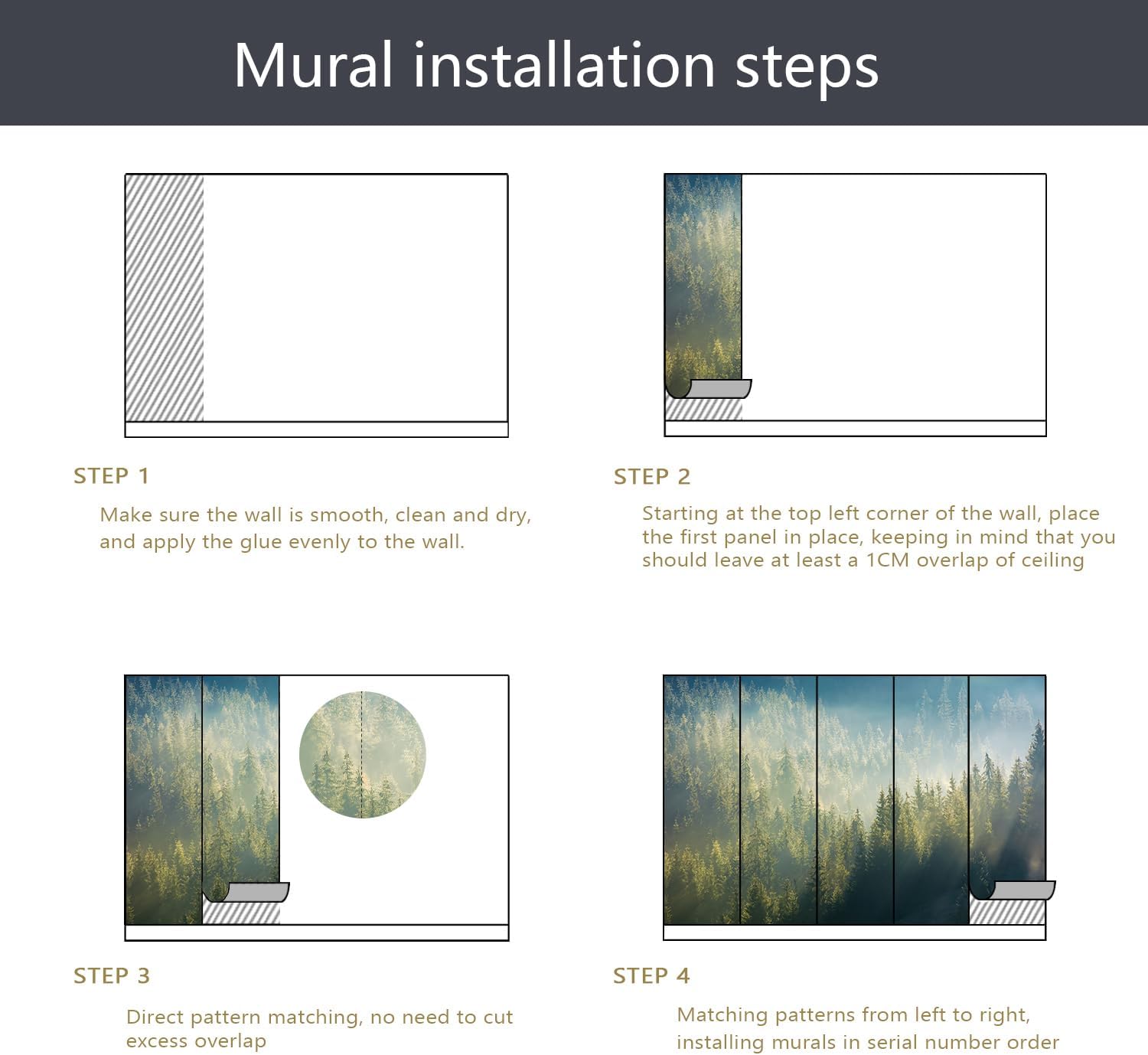 Mural installation steps

STEP 1

Make sure the wall is smooth, clean and dry, and apply the glue evenly to the wall.

STEP 2

Starting at the top left corner of the wall, place the first panel in place, keeping in mind that you should leave at least a 1CM overlap of ceiling

STEP 3

Direct pattern matching, no need to cut excess overlap

STEP 4

Matching patterns from left to right, installing murals in serial number order