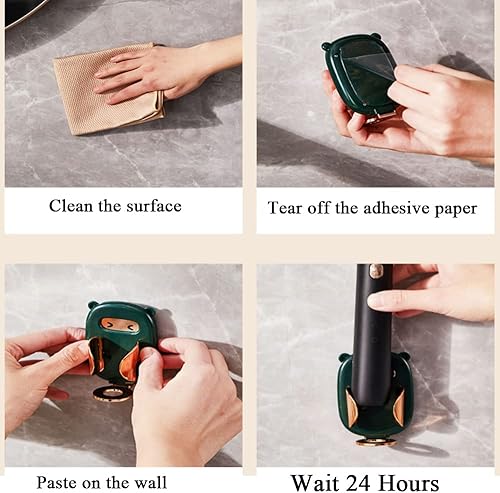 Clean the surface

Tear off the adhesive paper

Paste on the wall

Wait 24 Hours