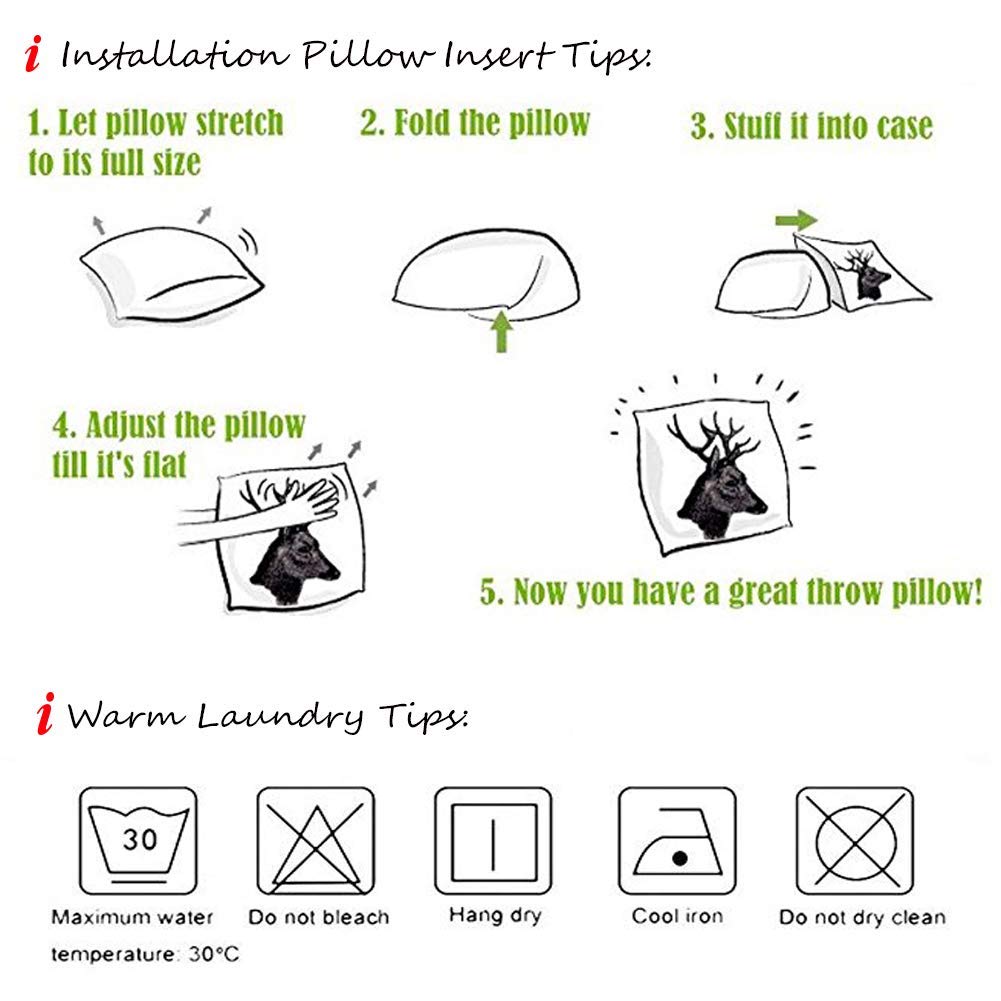 i Installation Pillow Insert Tips:

1. Let pillow stretch to its full size

2. Fold the pillow

3. Stuff it into case

4. Adjust the pillow till it's flat

5. Now you have a great throw pillow!

i Warm Laundry Tips:

30

Maximum water temperature: 30°C

Do not bleach

Hang dry

Cool iron

Do not dry clean