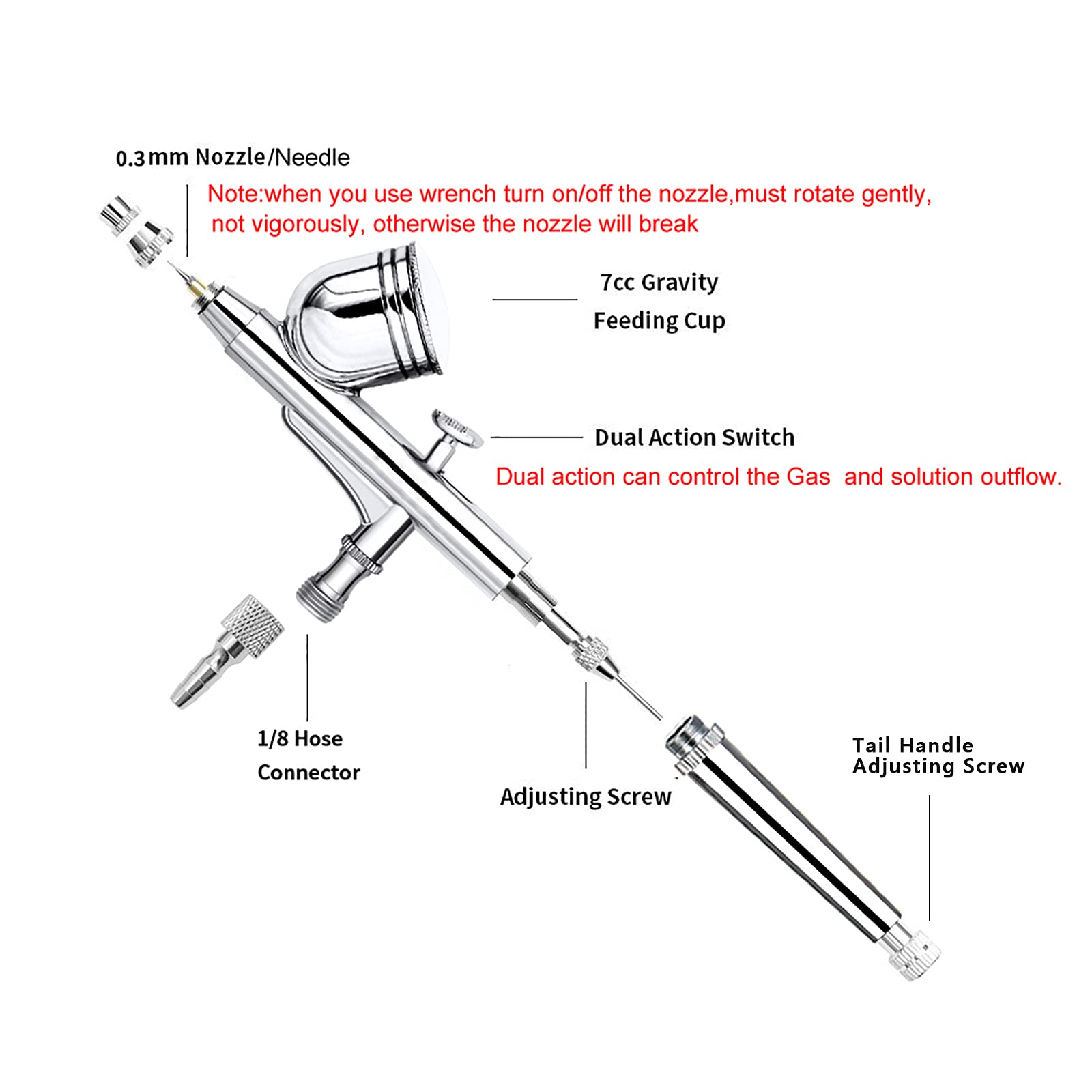 0.3mm Nozzle/Needle

Note:when you use wrench turn on/off the nozzle,must rotate gently, not vigorously, otherwise the nozzle will break

7cc Gravity Feeding Cup

Dual Action Switch

Dual action can control the Gas  and solution outflow.

1/8 Hose Connector

Adjusting Screw

Tail Handle Adjusting Screw