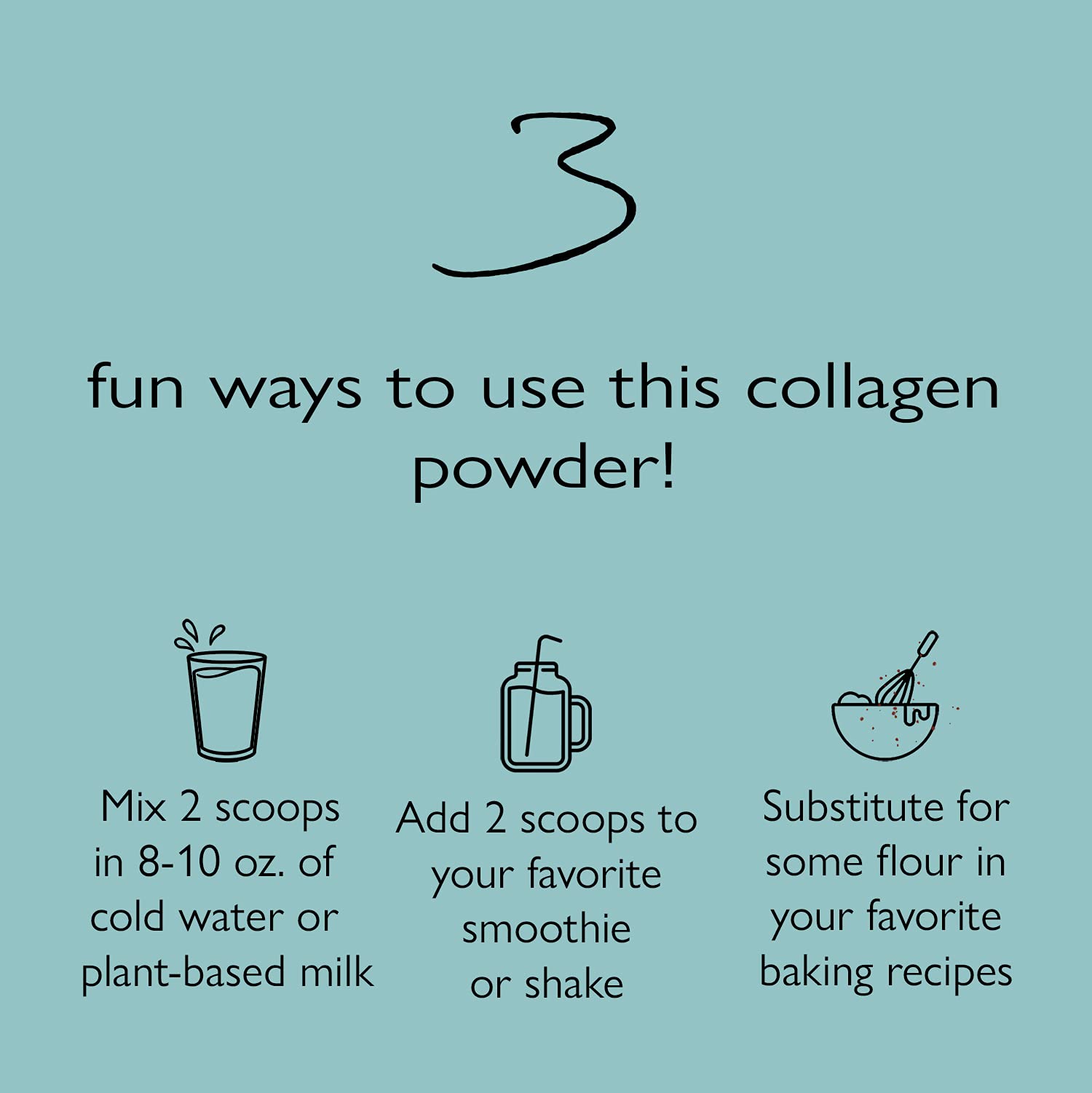 3

fun ways to use this collagen powder!

Mix 2 scoops in 8-10 oz. of cold water or plant-based milk

Add 2 scoops to your favorite smoothie or shake

Substitute for some flour in your favorite baking recipes