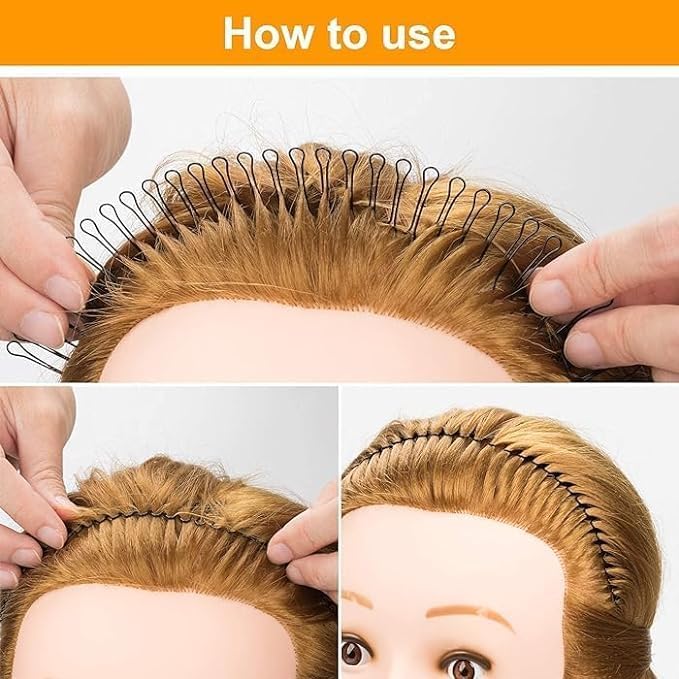 How to use