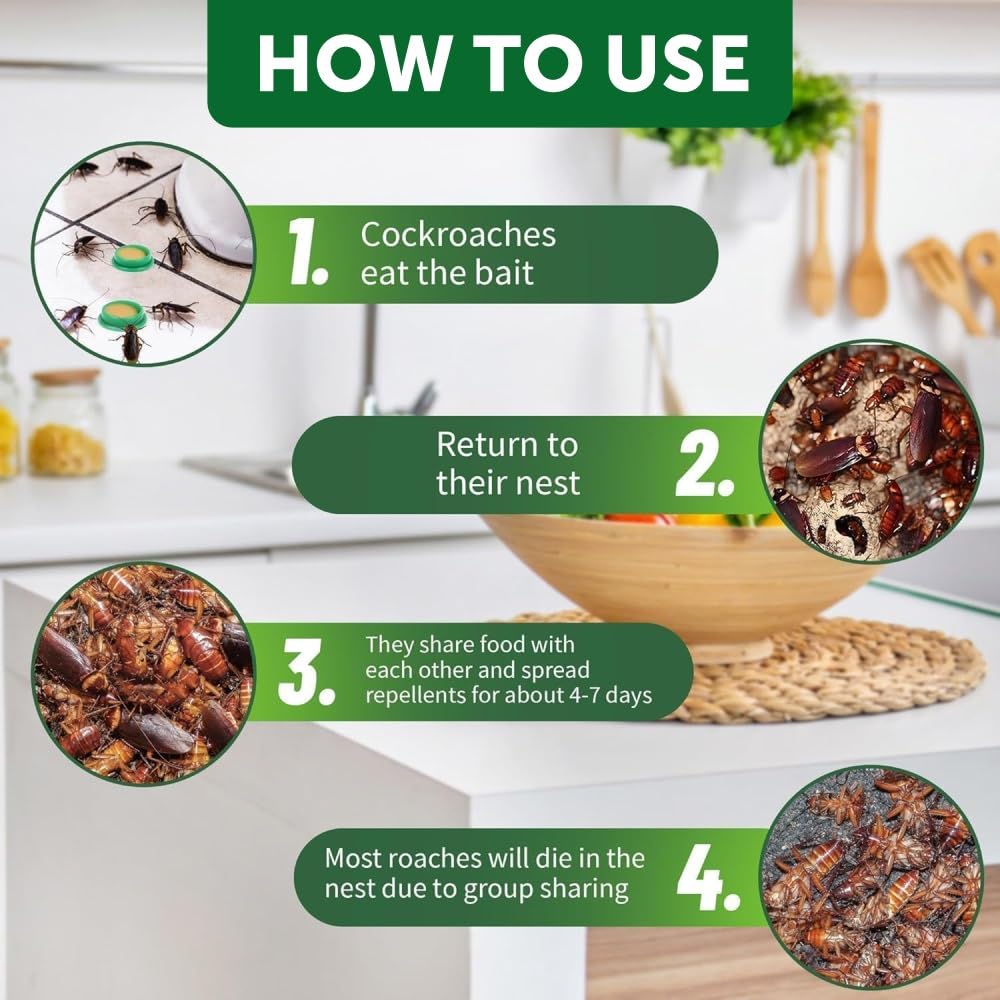 HOW TO USE

1. Cockroaches eat the bait

Return to their nest 2.

3. They share food with each other and spread repellents for about 4-7 days

Most roaches will die in the nest due to group sharing 4.