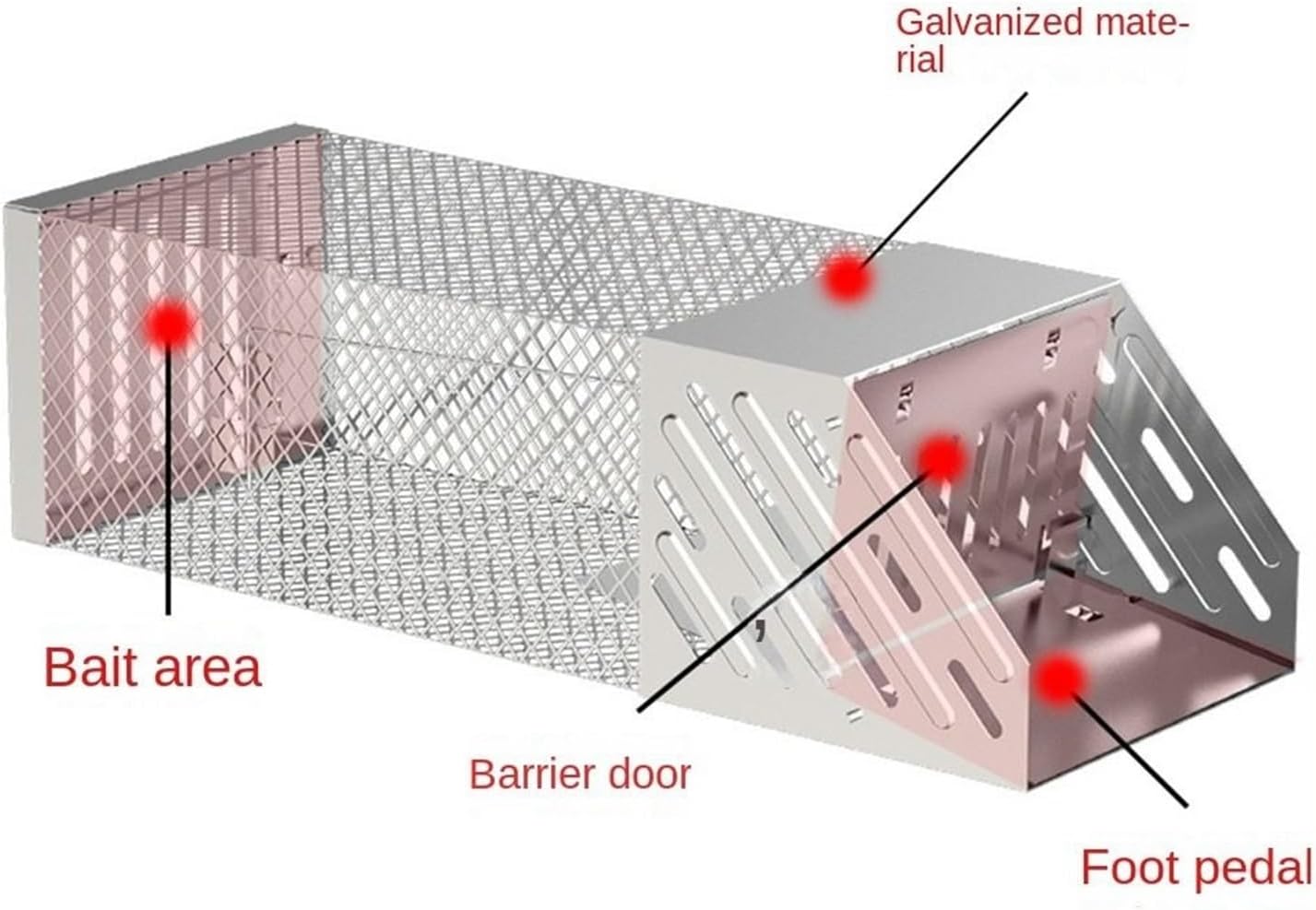 Galvanized material

Bait area

Barrier door

Foot pedal