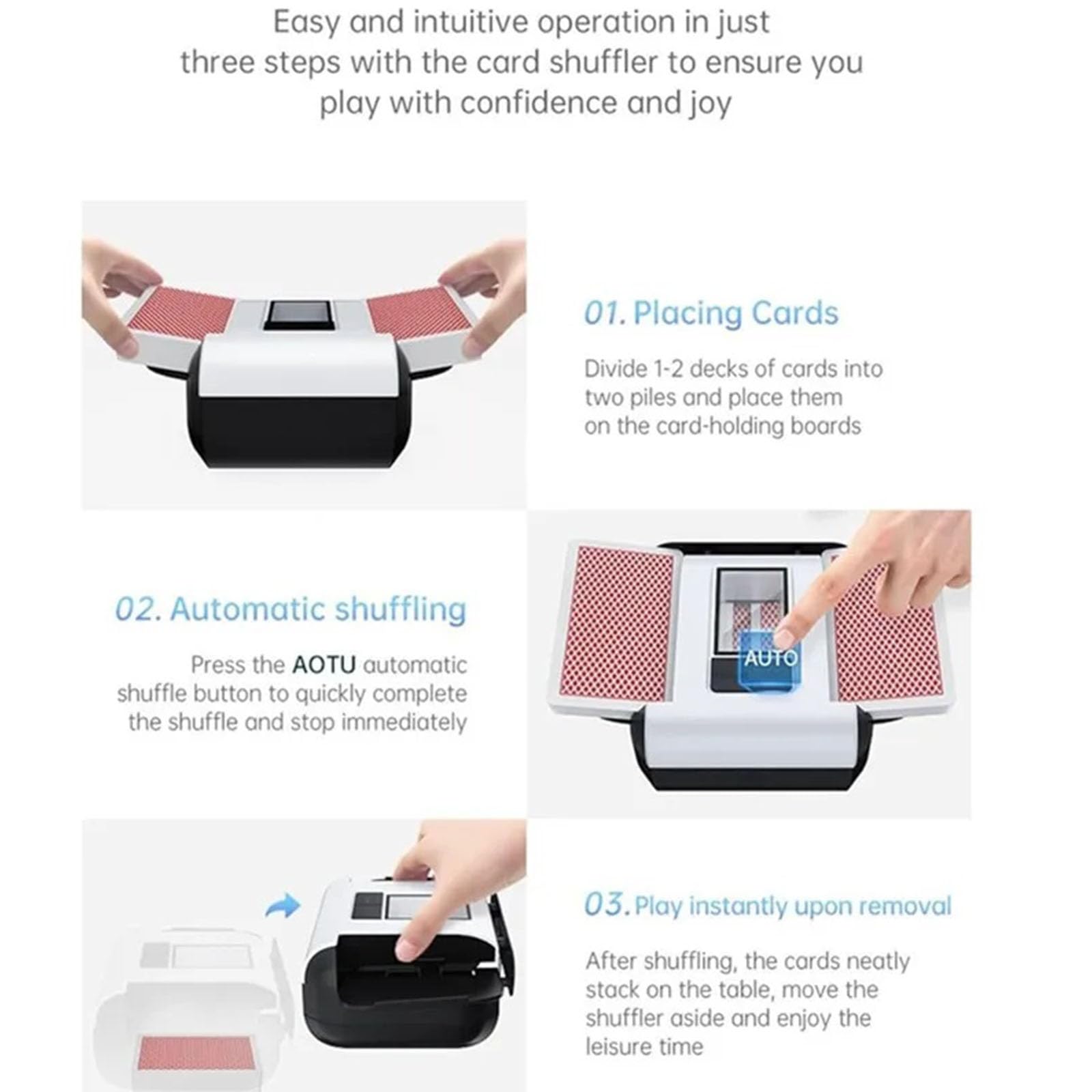 Easy and intuitive operation in just three steps with the card shuffler to ensure you play with confidence and joy

01. Placing Cards

Divide 1-2 decks of cards into two piles and place them on the card-holding boards

02. Automatic shuffling

Press the AOTU automatic shuffle button to quickly complete the shuffle and stop immediately

AUTO

03. Play instantly upon removal

After shuffling, the cards neatly stack on the table, move the shuffler aside and enjoy the leisure time