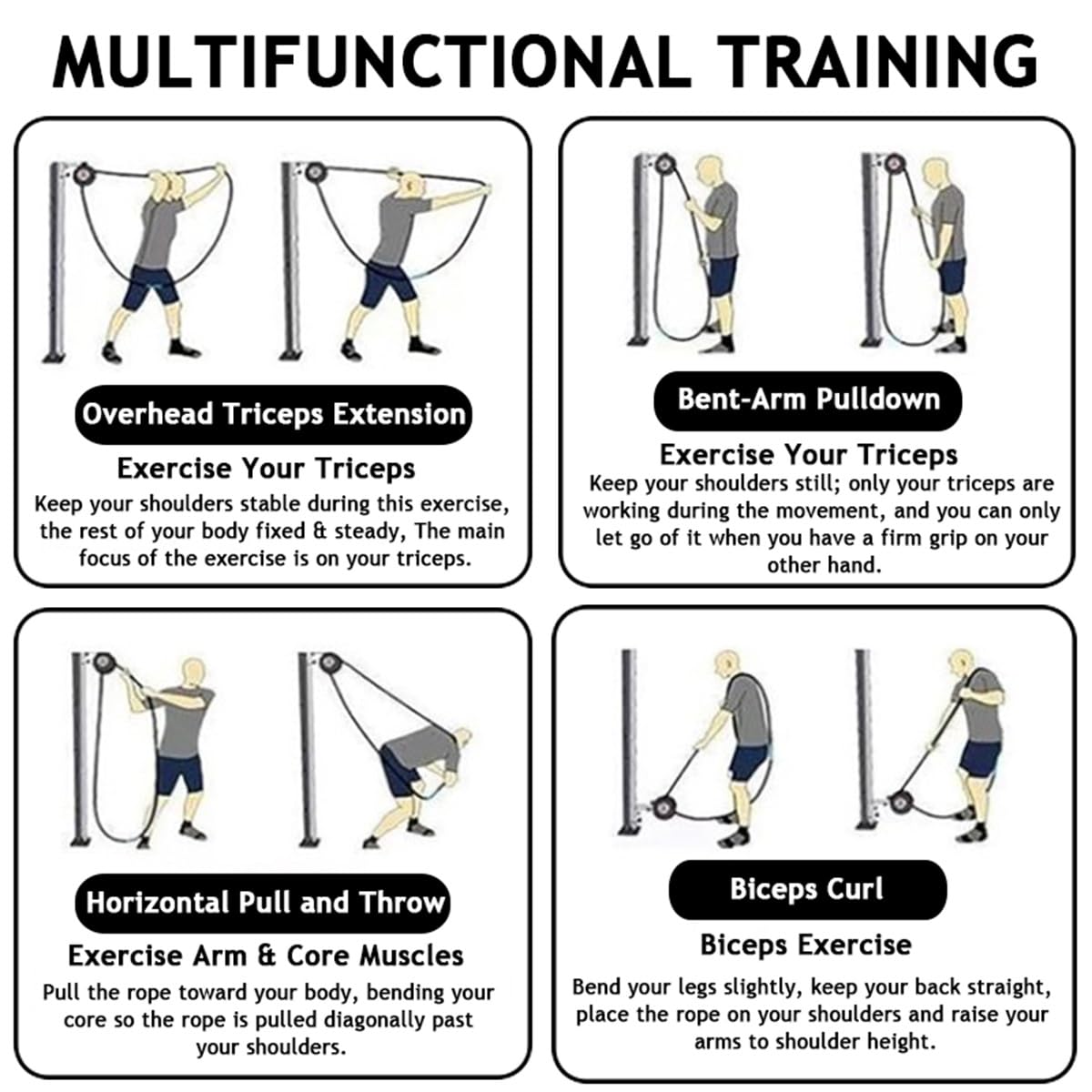 MULTIFUNCTIONAL TRAINING

Overhead Triceps Extension

Exercise Your Triceps

Keep your shoulders stable during this exercise, the rest of your body fixed & steady, The main focus of the exercise is on your triceps.

Bent-Arm Pulldown

Exercise Your Triceps

Keep your shoulders still; only your triceps are working during the movement, and you can only let go of it when you have a firm grip on your other hand.

Horizontal Pull and Throw

Exercise Arm & Core Muscles

Pull the rope toward your body, bending your core so the rope is pulled diagonally past your shoulders.

Biceps Curl

Biceps Exercise

Bend your legs slightly, keep your back straight, place the rope on your shoulders and raise your arms to shoulder height.