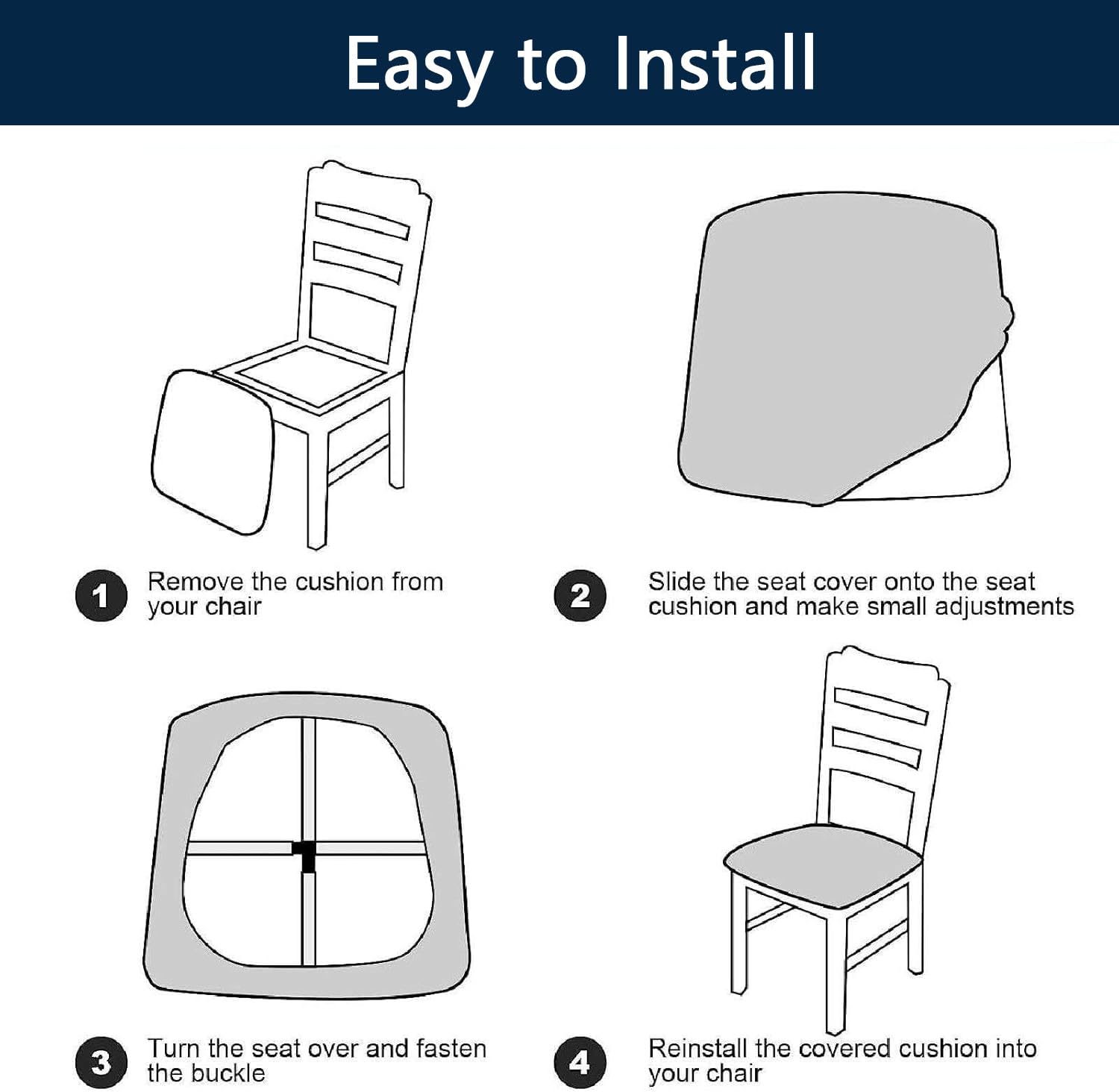 Easy to Install

1 Remove the cushion from your chair

2 Slide the seat cover onto the seat cushion and make small adjustments

3 Turn the seat over and fasten the buckle

4 Reinstall the covered cushion into your chair