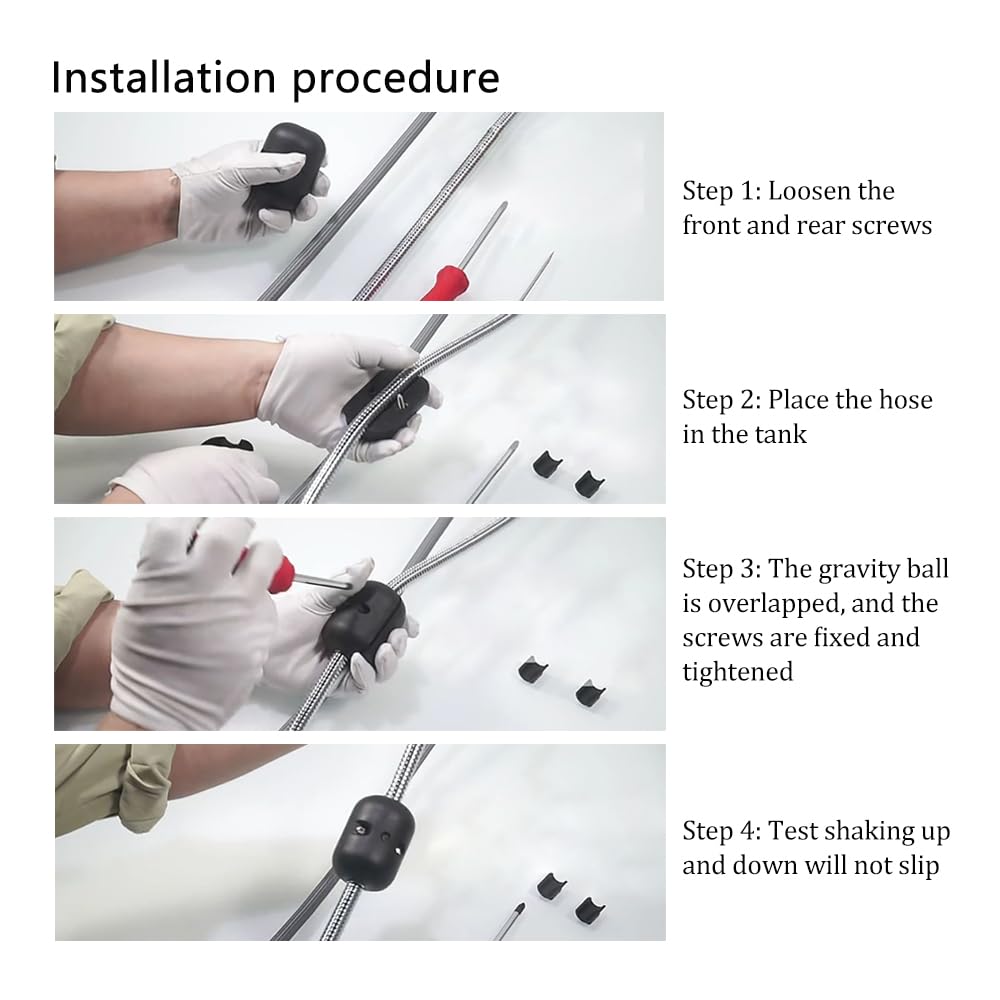 Installation procedure

Step 1: Loosen the front and rear screws

Step 2: Place the hose in the tank

Step 3: The gravity ball is overlapped, and the screws are fixed and tightened

Step 4: Test shaking up and down will not slip