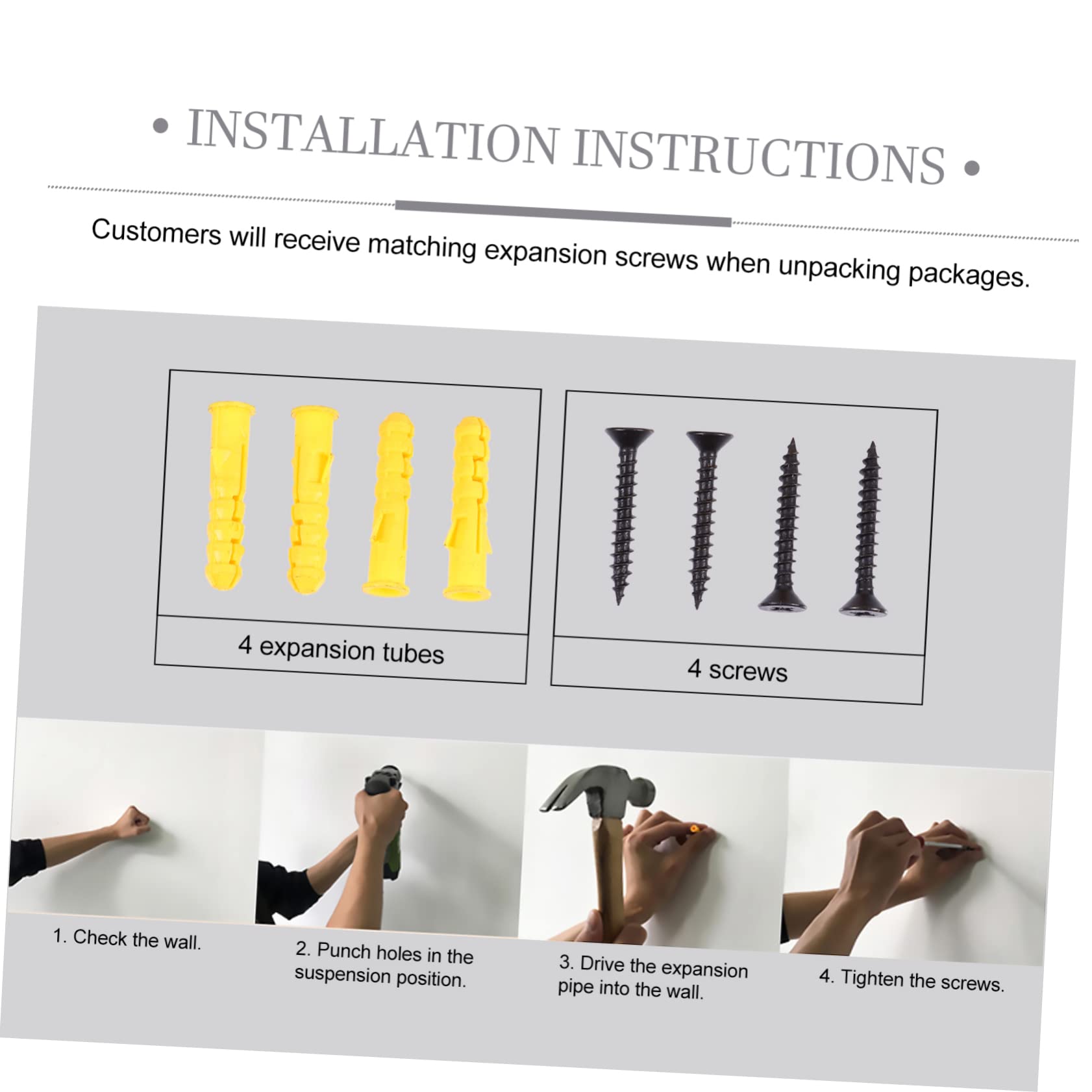 • INSTALLATION INSTRUCTIONS •

Customers will receive matching expansion screws when unpacking packages.

4 expansion tubes

4 screws

1. Check the wall.

2. Punch holes in the suspension position.

3. Drive the expansion pipe into the wall.

4. Tighten the screws.