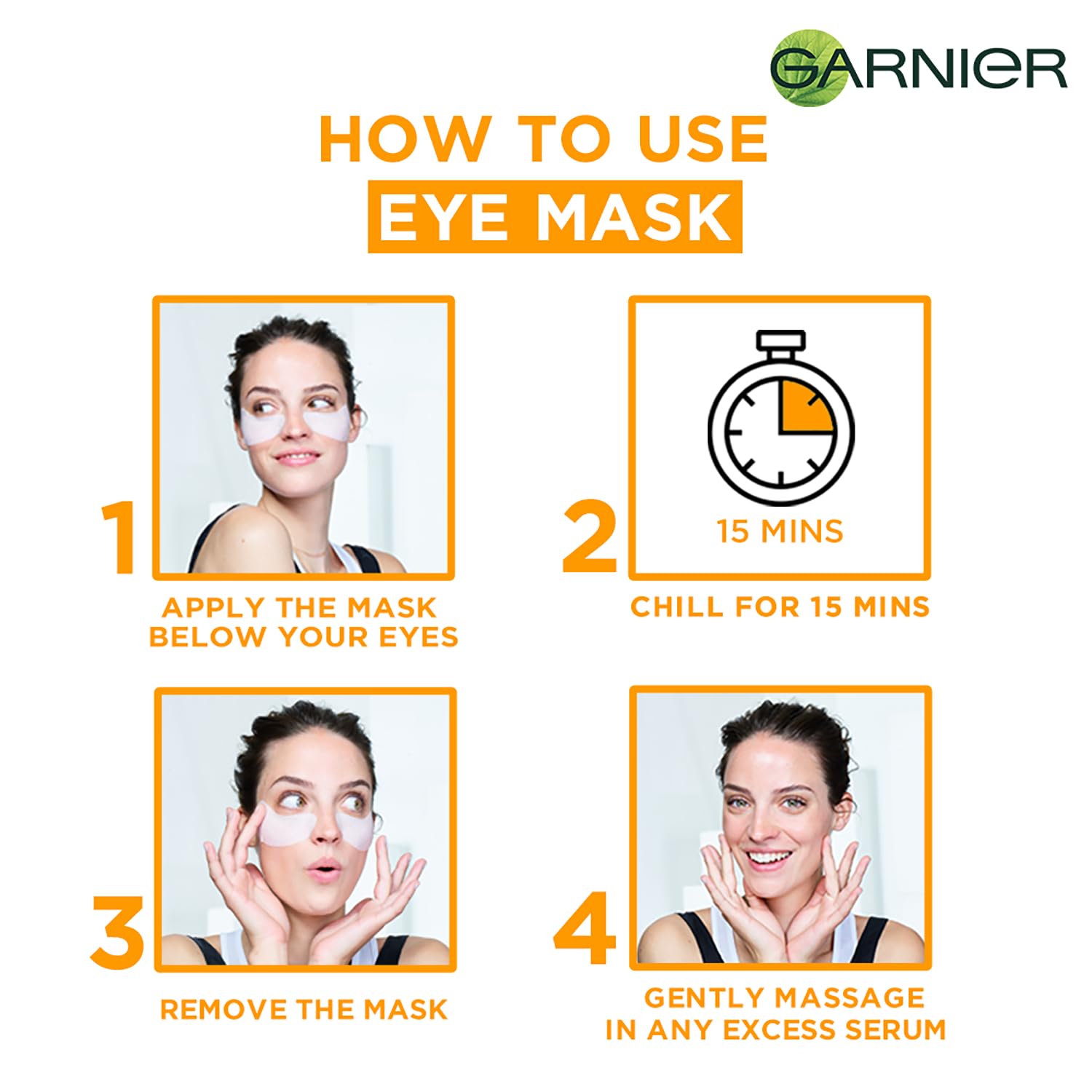 GARNIER

HOW TO USE
EYE MASK

1
APPLY THE MASK BELOW YOUR EYES

2
15 MINS
CHILL FOR 15 MINS

3
REMOVE THE MASK

4
GENTLY MASSAGE IN ANY EXCESS SERUM