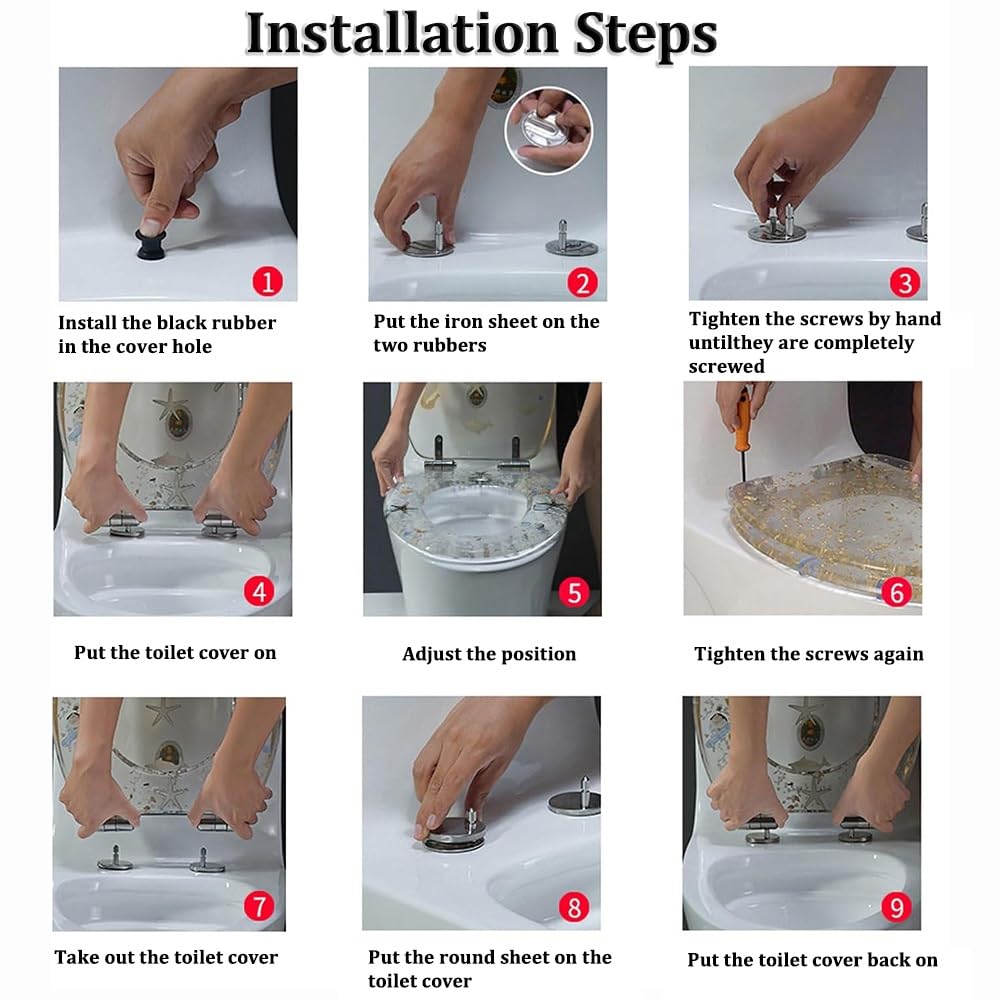 Installation Steps

1
Install the black rubber in the cover hole

2
Put the iron sheet on the two rubbers

3
Tighten the screws by hand untilthey are completely screwed

4
Put the toilet cover on

5
Adjust the position

6
Tighten the screws again

7
Take out the toilet cover

8
Put the round sheet on the toilet cover

9
Put the toilet cover back on