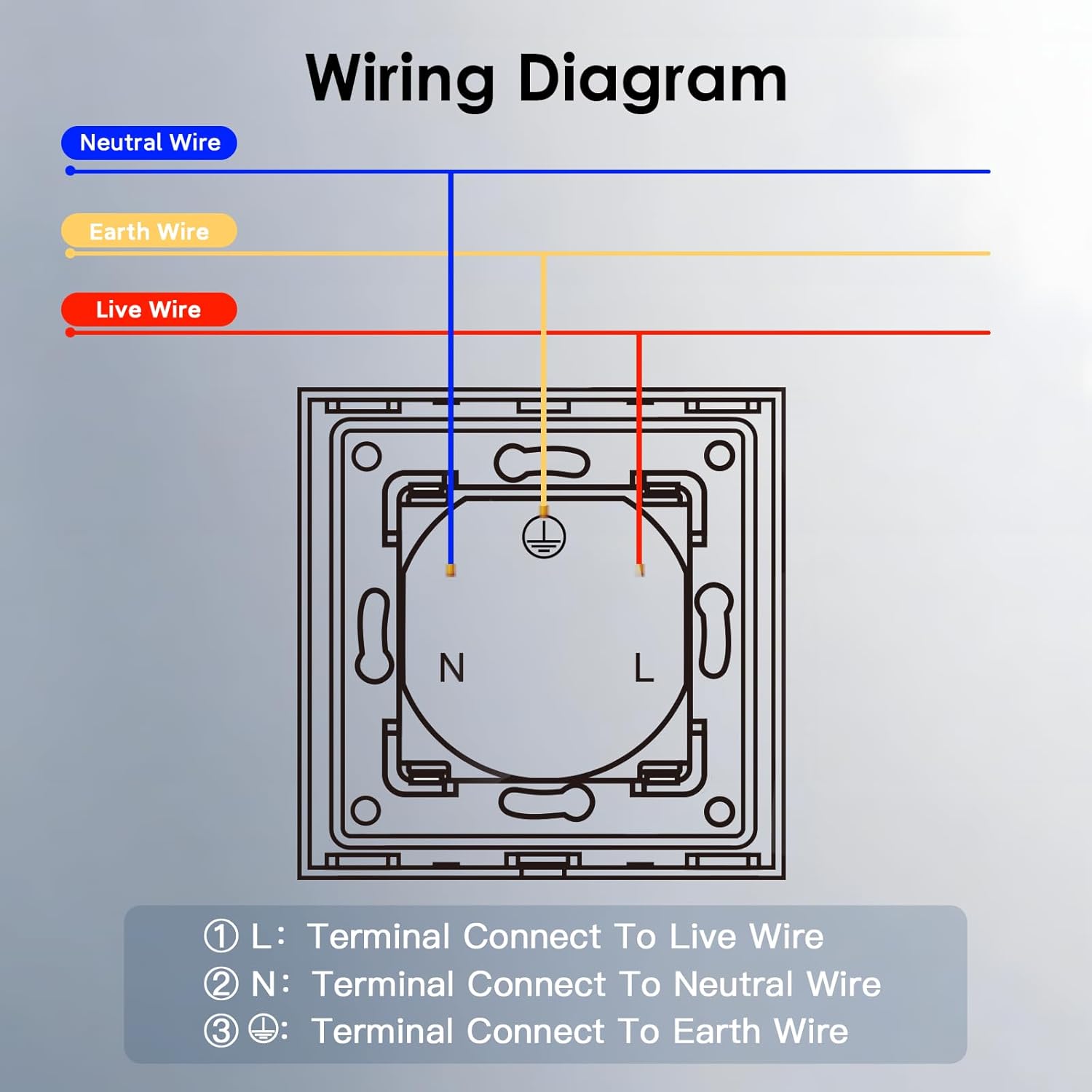 Wiring Diagram

Neutral Wire

Earth Wire

Live Wire

⏚

N

L

① L： Terminal Connect To Live Wire
② N： Terminal Connect To Neutral Wire
③ ⏚： Terminal Connect To Earth Wire