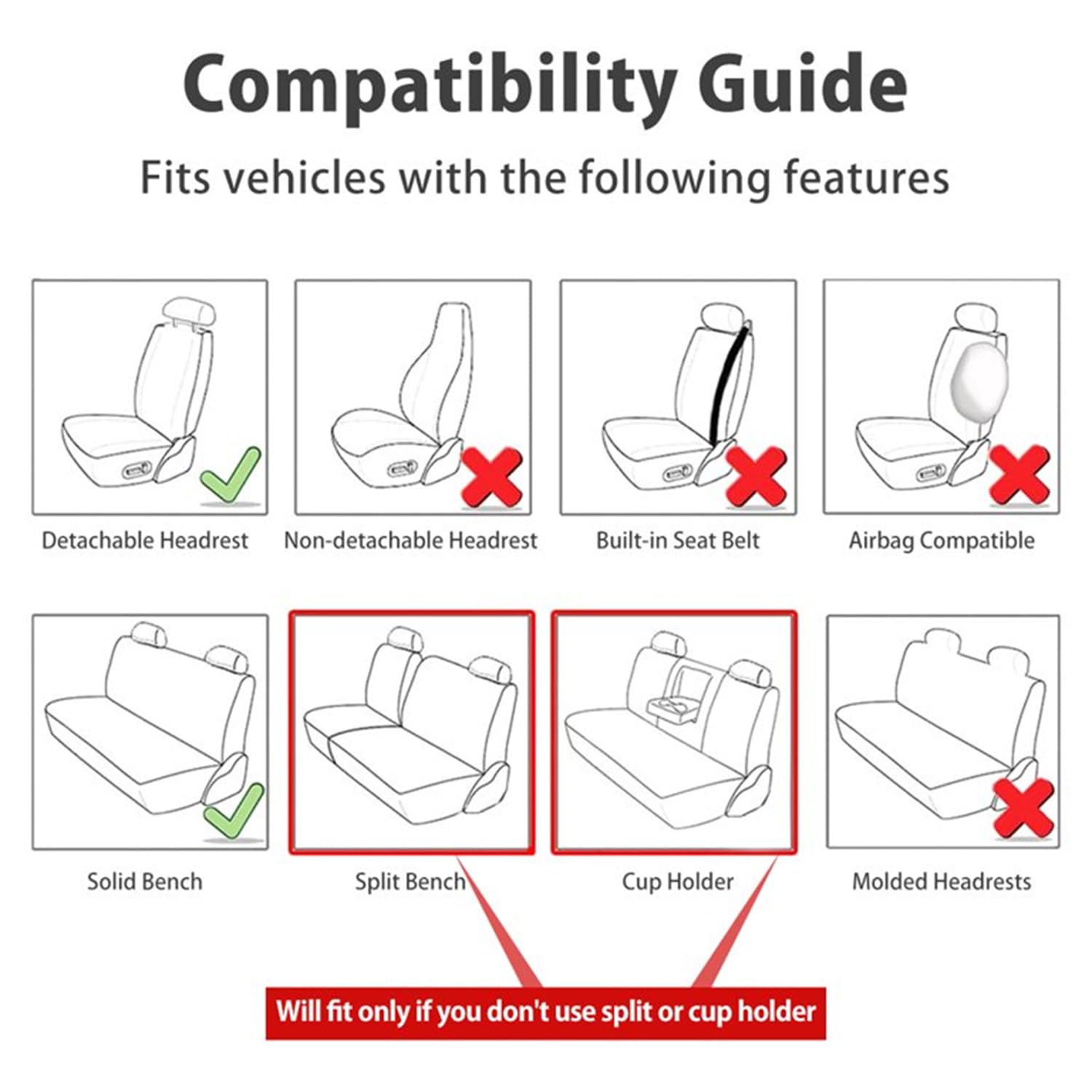 Compatibility Guide

Fits vehicles with the following features

Detachable Headrest

Non-detachable Headrest

Built-in Seat Belt

Airbag Compatible

Solid Bench

Split Bench

Cup Holder

Molded Headrests

Will fit only if you don't use split or cup holder