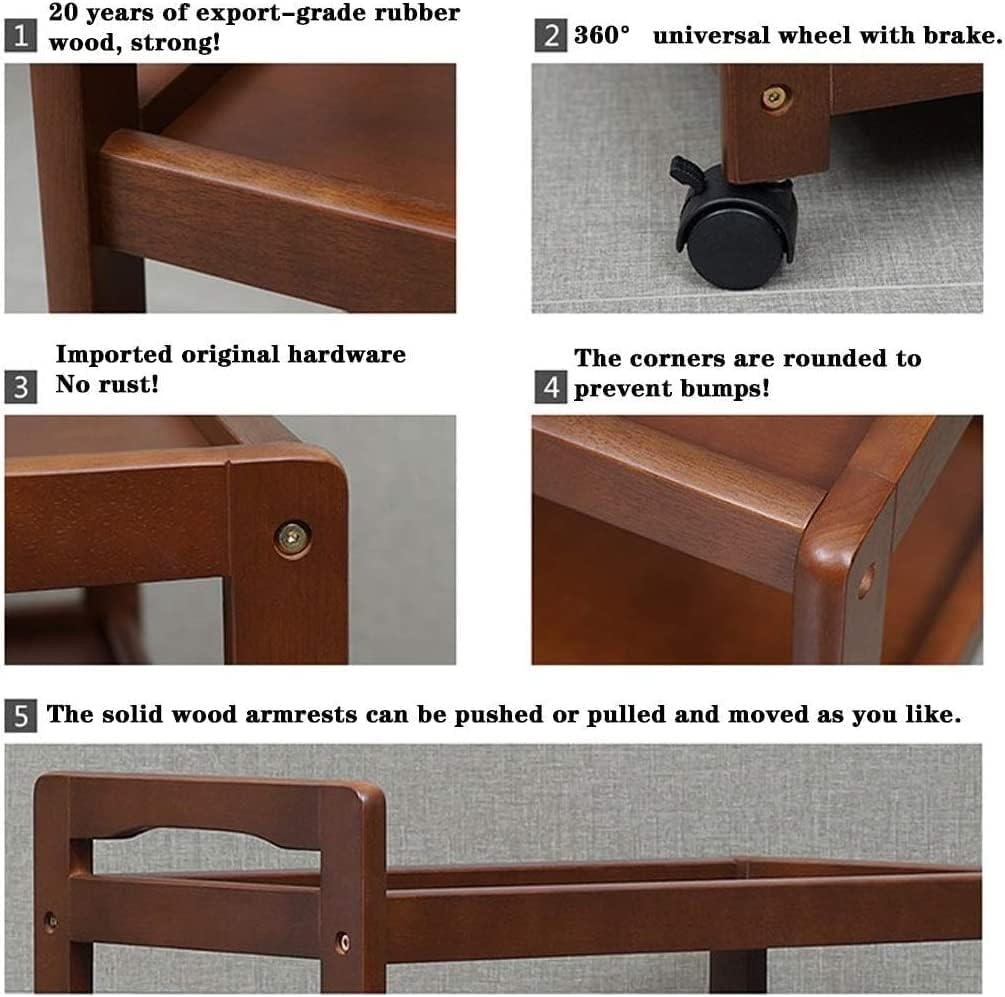 1 20 years of export-grade rubber wood, strong!

2 360° universal wheel with brake.

3 Imported original hardware No rust!

4 The corners are rounded to prevent bumps!

5 The solid wood armrests can be pushed or pulled and moved as you like.