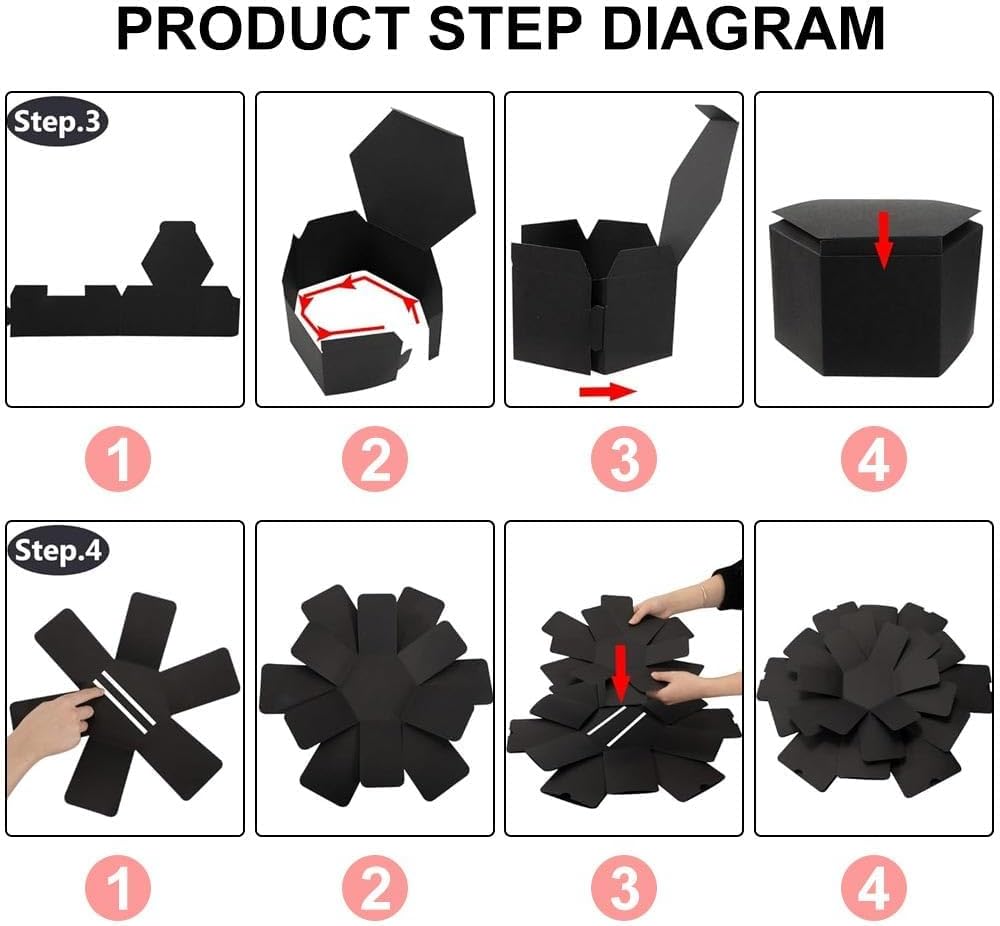 PRODUCT STEP DIAGRAM

Step.3

1

2

3

4

Step.4

1

2

3

4