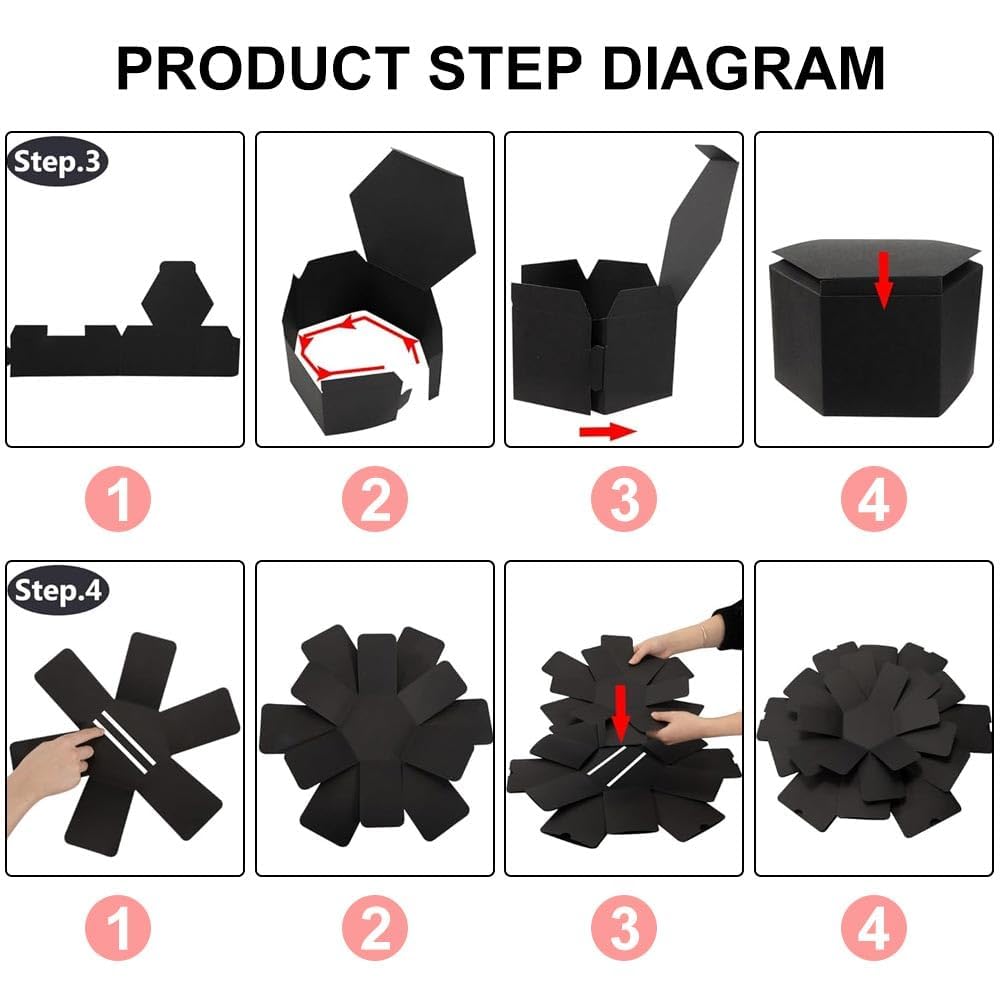 PRODUCT STEP DIAGRAM

Step.3

1 2 3 4

Step.4

1 2 3 4