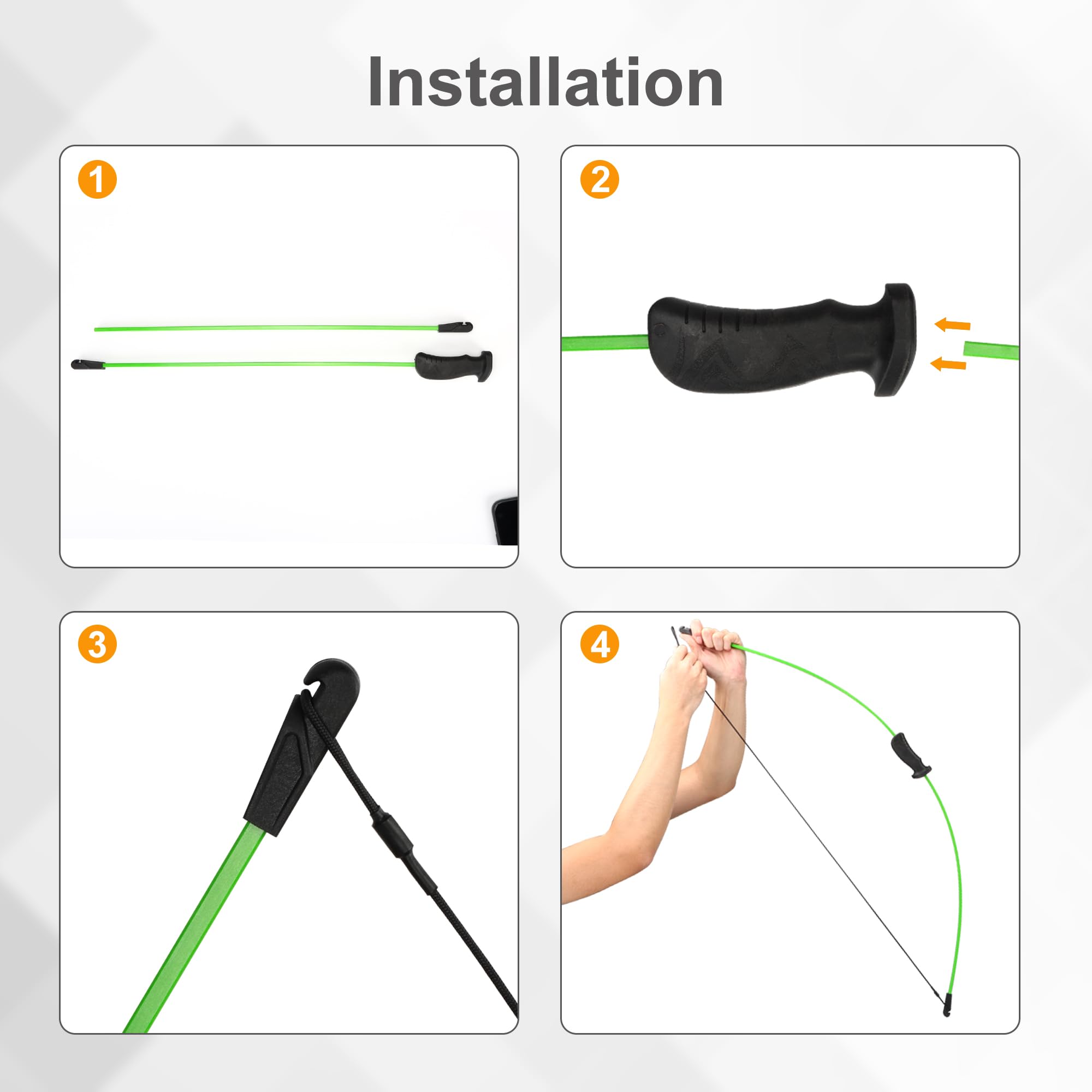 Installation

1

2

3

4