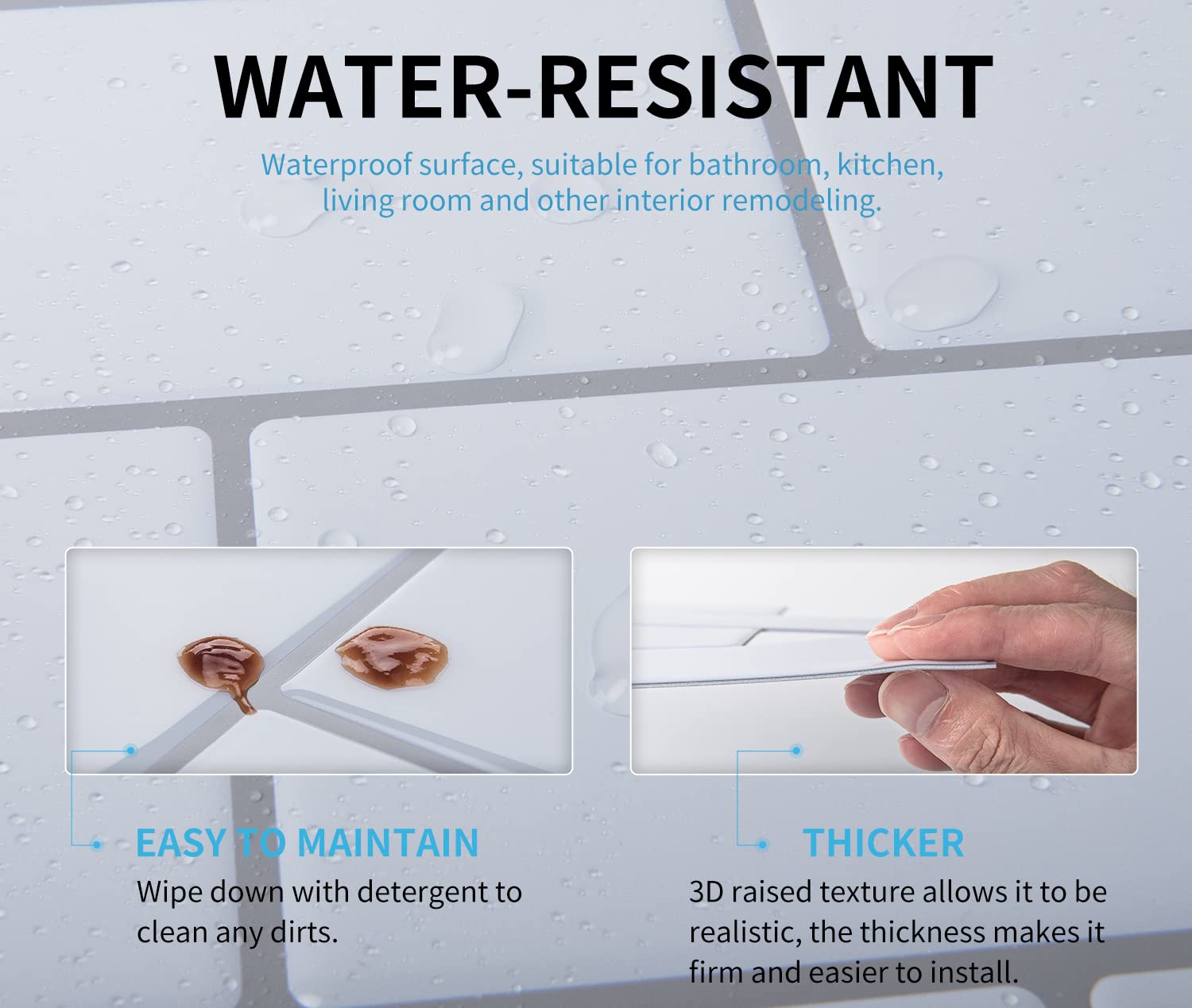 WATER-RESISTANT

Waterproof surface, suitable for bathroom, kitchen, living room and other interior remodeling.

EASY TO MAINTAIN

Wipe down with detergent to clean any dirts.

THICKER

3D raised texture allows it to be realistic, the thickness makes it firm and easier to install.